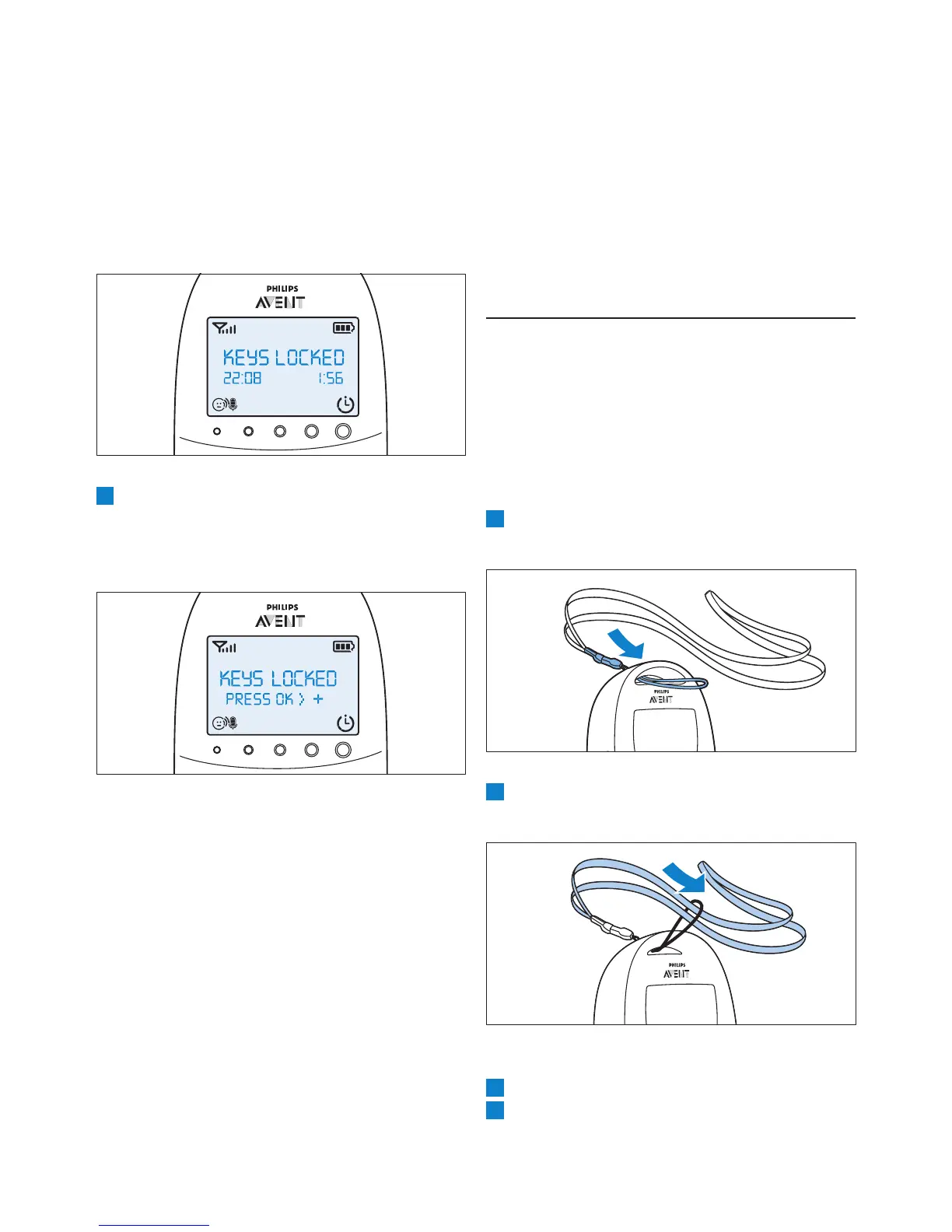 PHILIPS
AVENT
KEYS LOCKED
22:08 1:56

PHILIPS
AVENT
KEYS LOCKED
PRESS OK > +

PHILIPS
AVENT

PHILIPS
AVENT