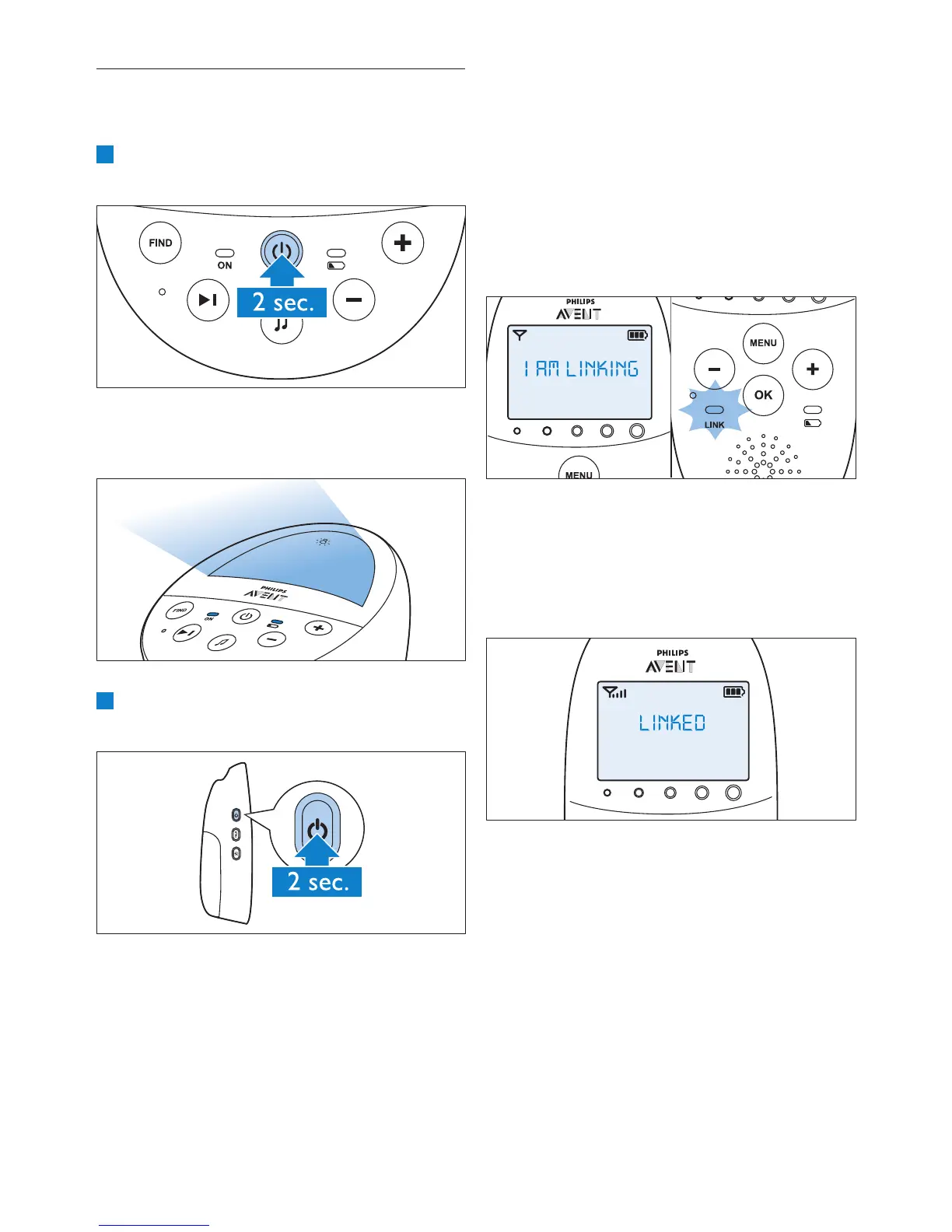 FIND

ON

2 sec.

PHILIPS
AVENT

FIND
ON

2 sec.

PHILIPS
AVENT

I AM LINKING

MENU

MENU

OK

LINK

PHILIPS
AVENT

LINKED