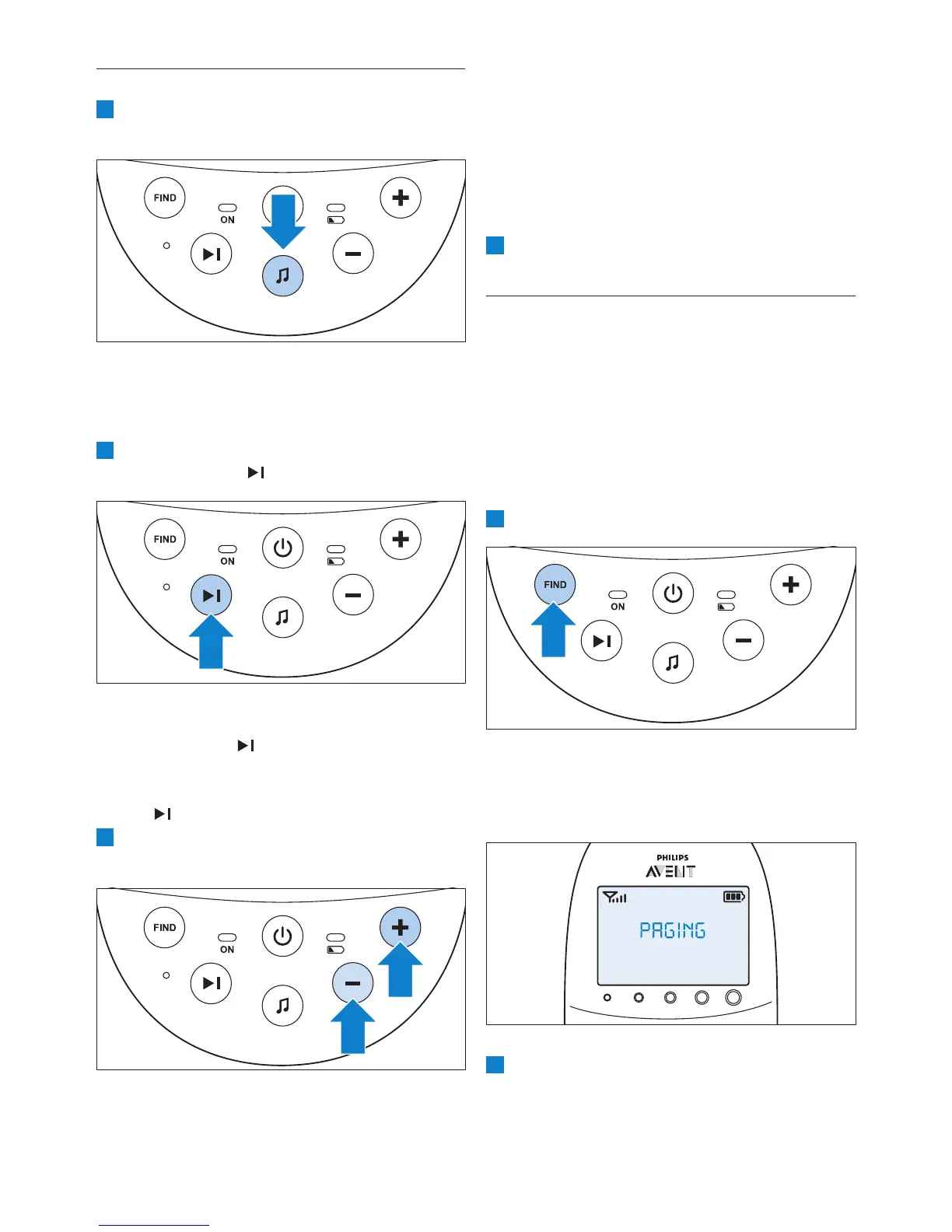 FIND
ON

FIND
ON

FIND
ON

FIND
ON

PHILIPS
AVENT
PAGING