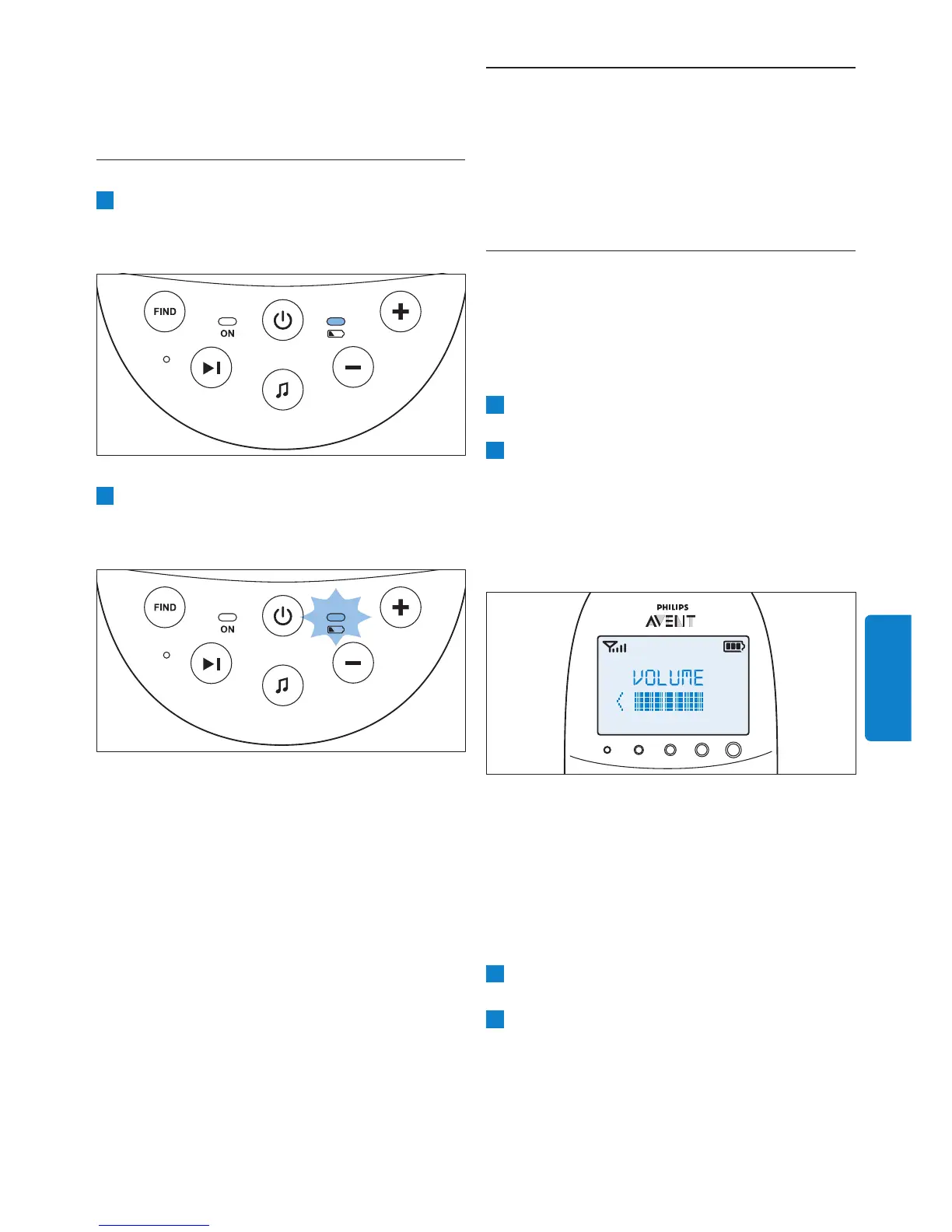 FIND

ON

FIND

ON

PHILIPS

AVENT

VOLUME