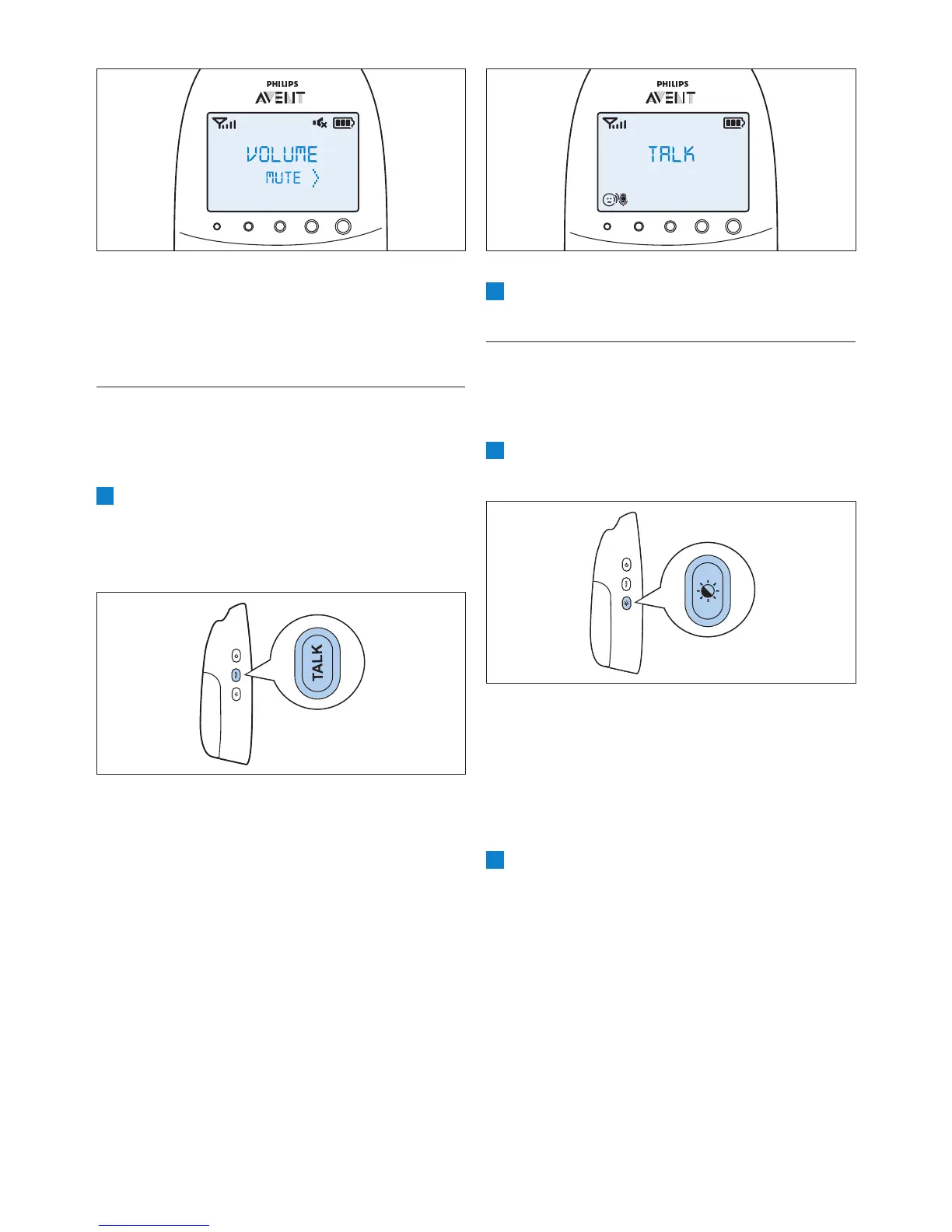 PHILIPS
AVENT

VOLUME
MUTE

TALK

PHILIPS
AVENT

TALK