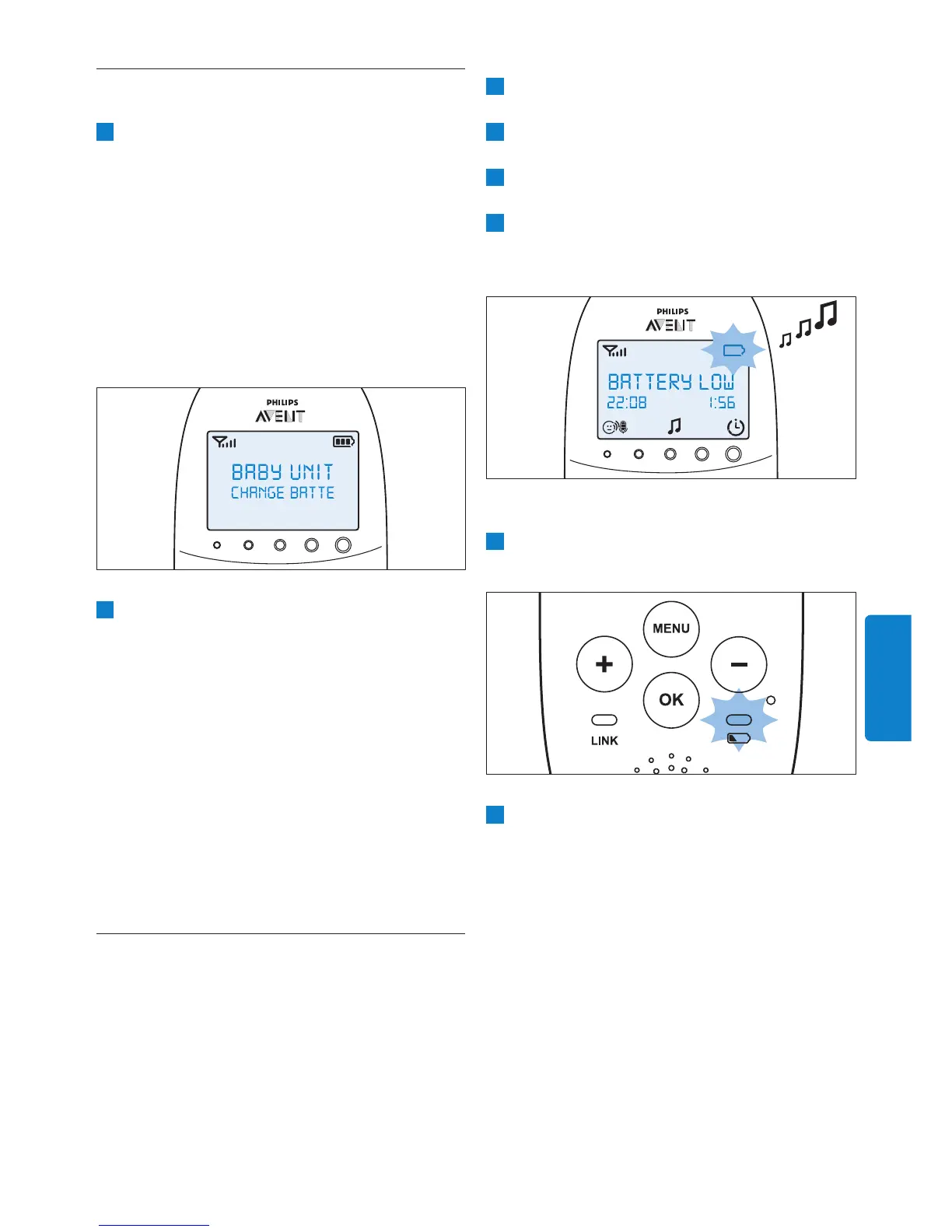 PHILIPS
AVENT
BABY UNIT
CHANGE BATTE

PHILIPS
AVENT
BATTERY LOW
22:08
1:56

MENU
+
−
OK
LINK