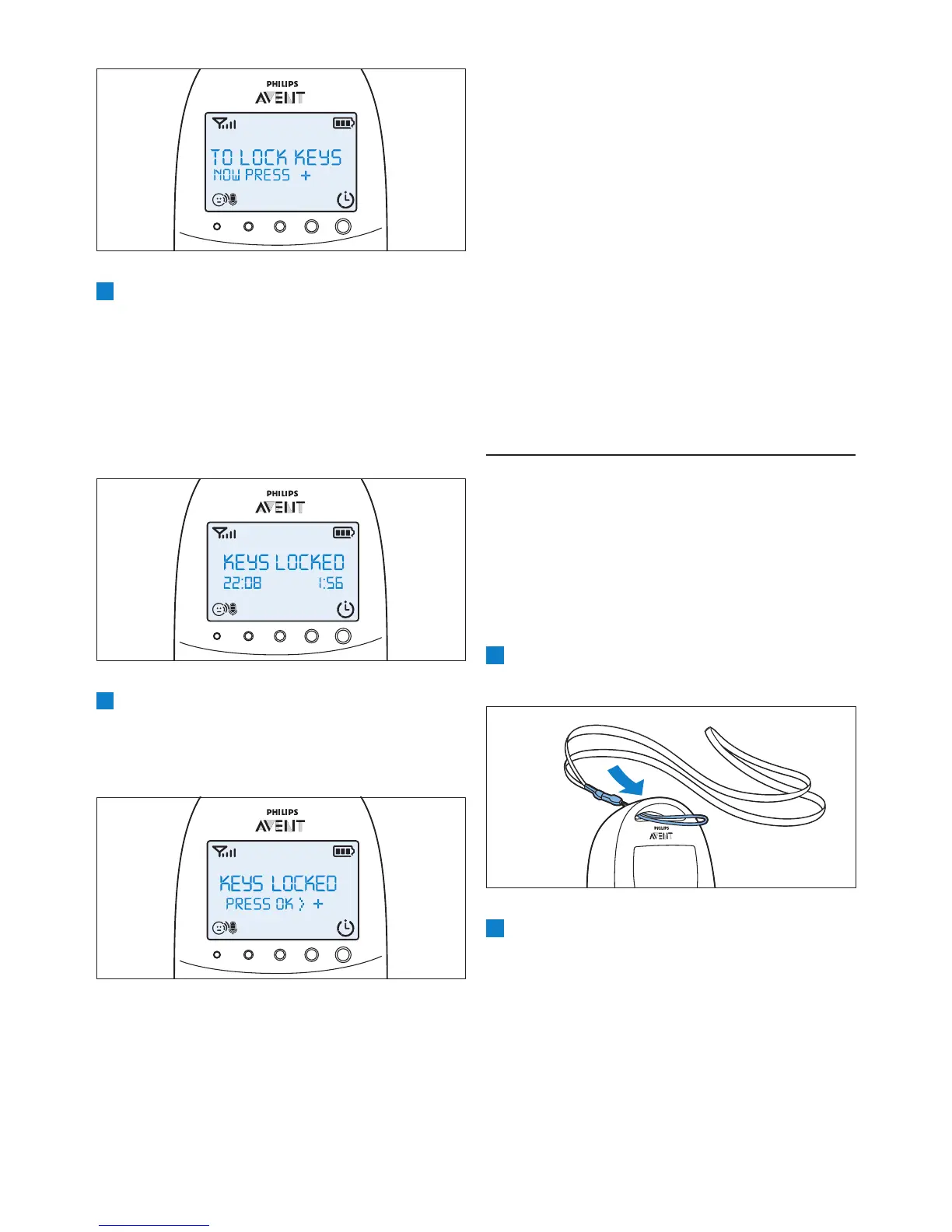 PHILIPS
AVENT
TO LOCK KEYS
NOW PRESS +

PHILIPS
AVENT
KEYS LOCKED
22:08 1:56

PHILIPS
AVENT
KEYS LOCKED
PRESS OK > +

PHILIPS
AVENT