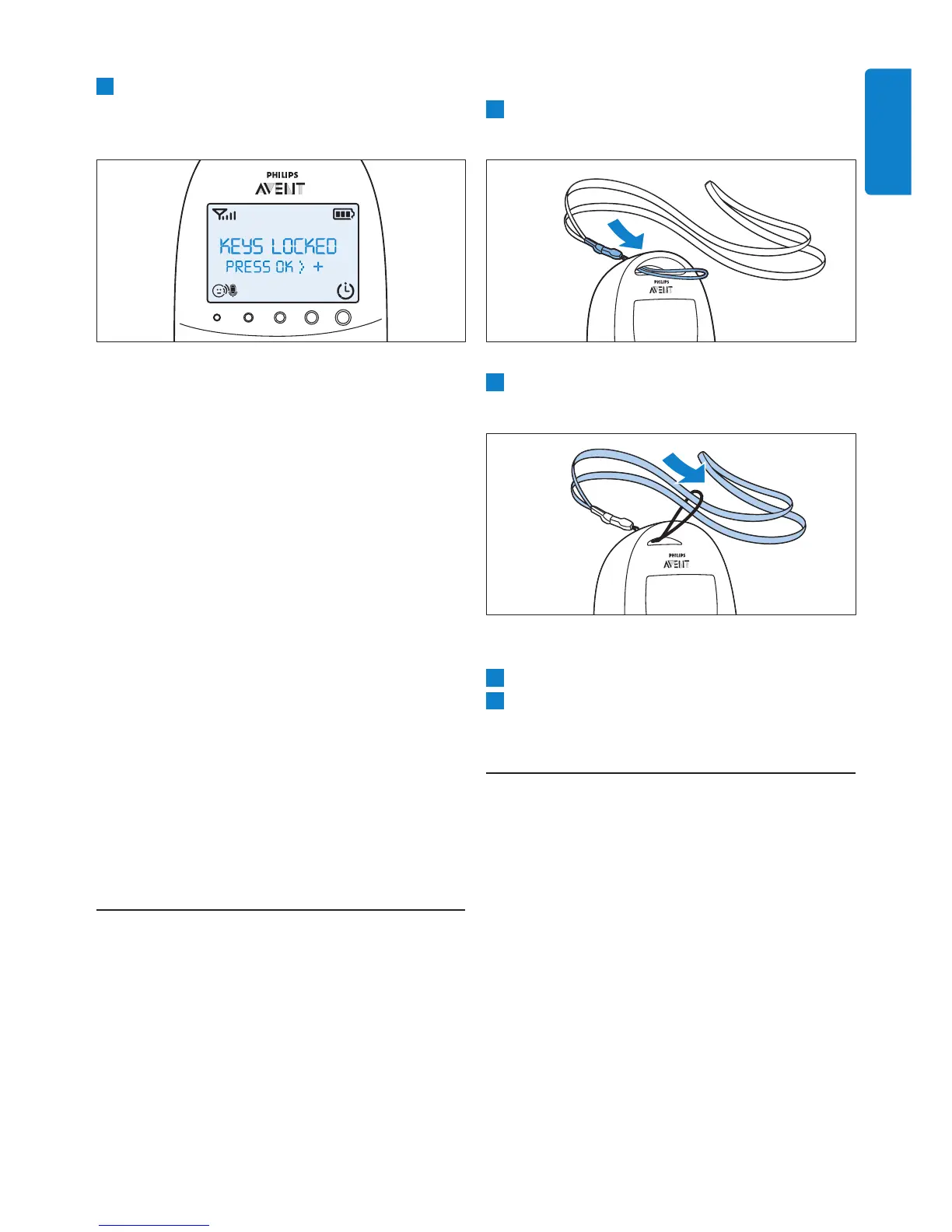 PHILIPS
AVENT
KEYS LOCKED
PRESS OK > +

PHILIPS
AVENT

PHILIPS
AVENT