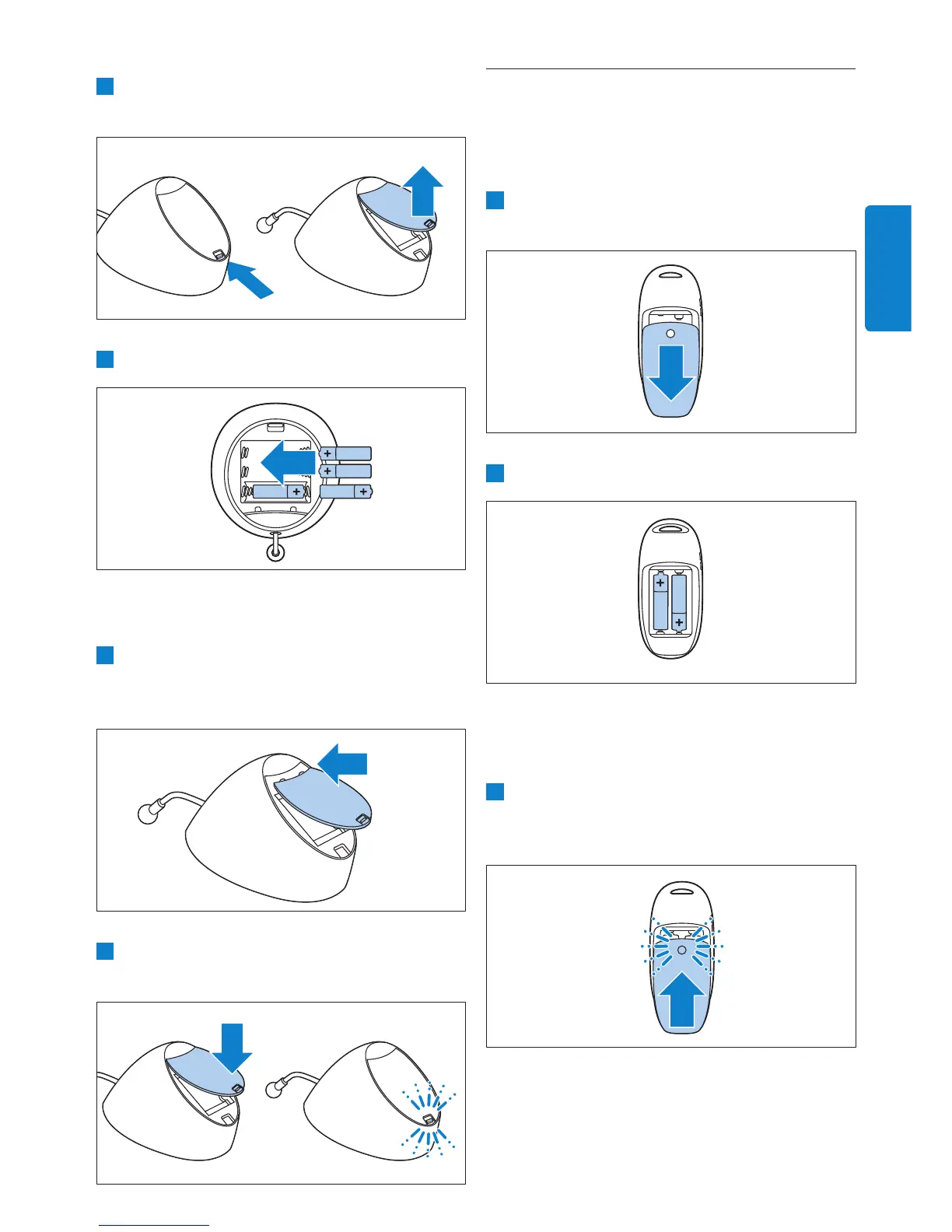 +
+
+
+
+
+