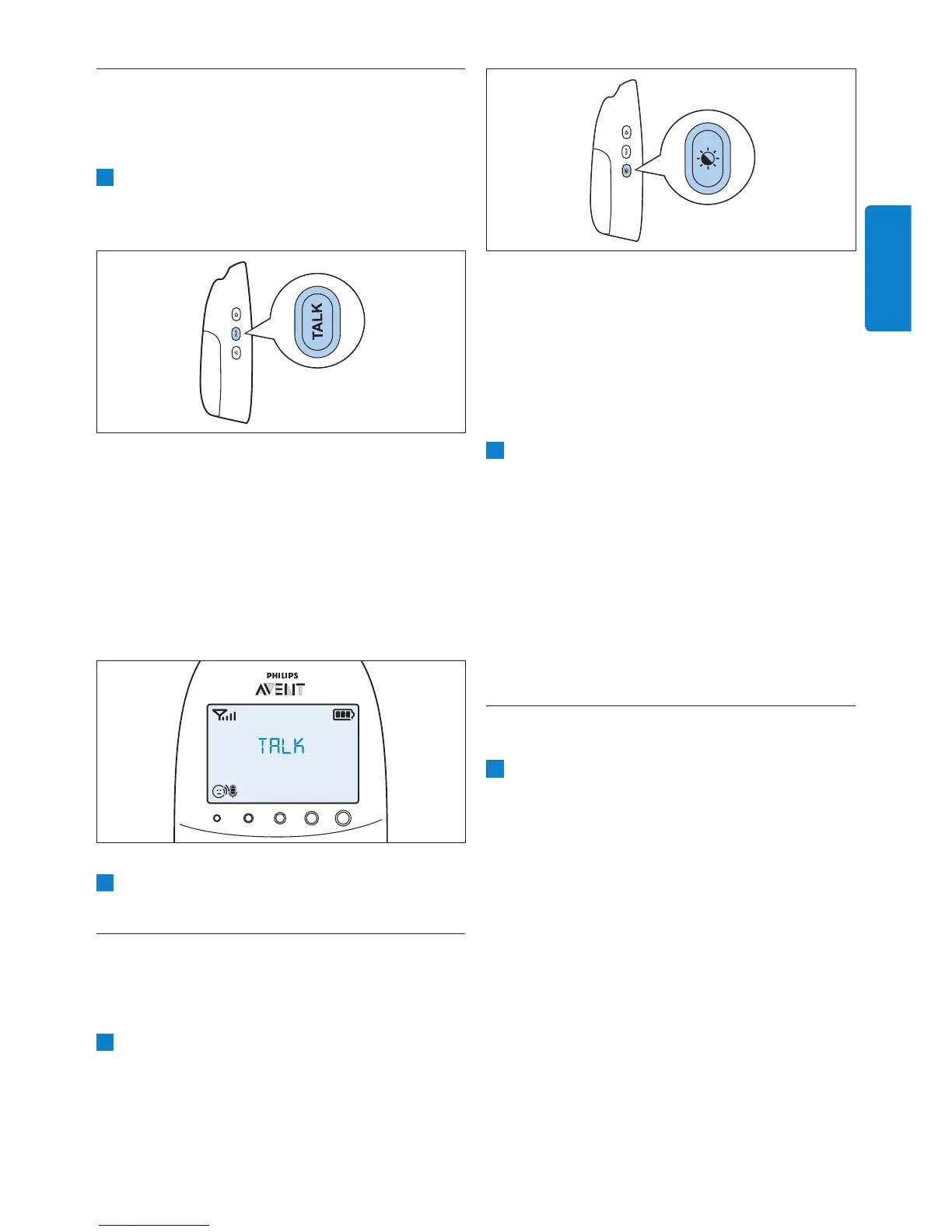 TALK

PHILIPS
AVENT

TALK