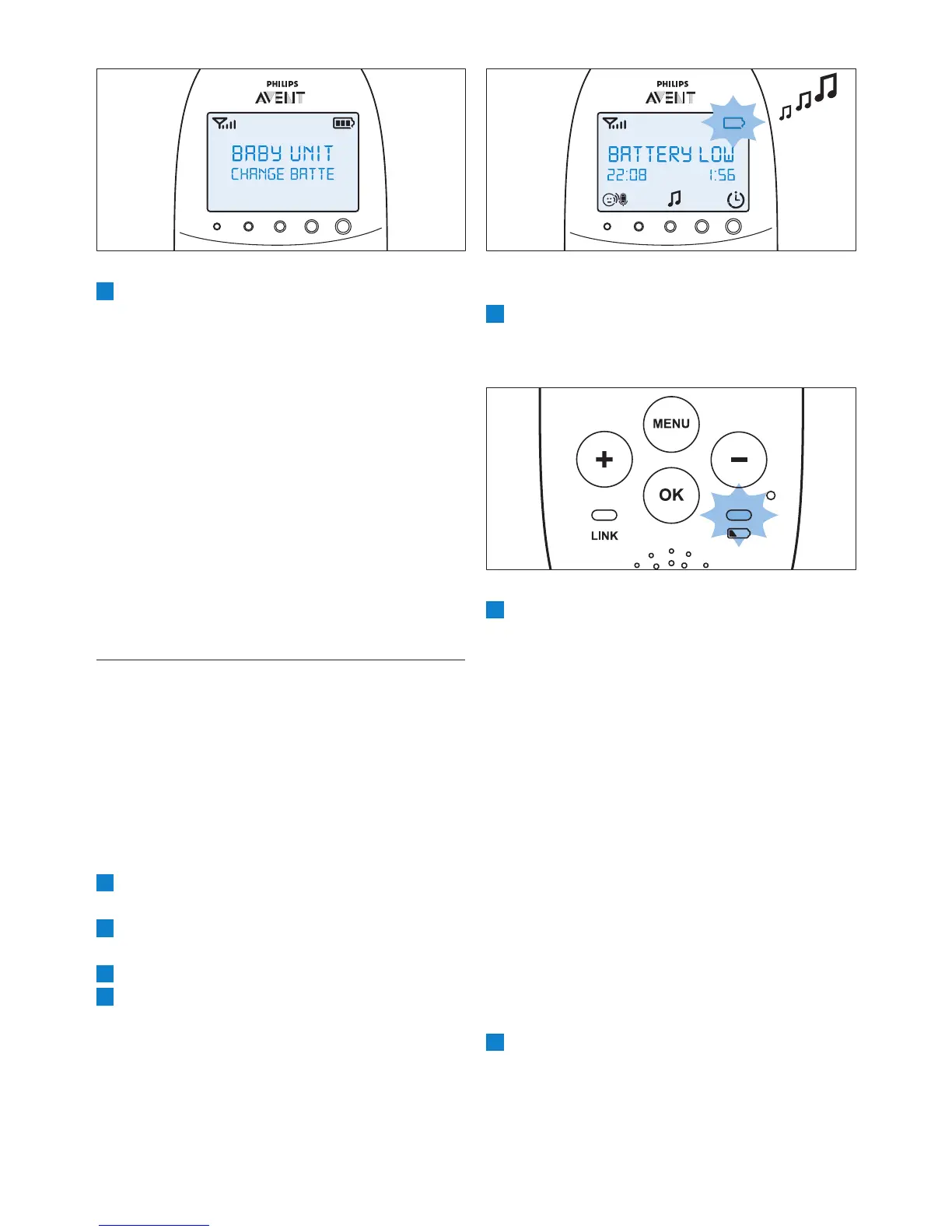 PHILIPS
AVENT
BABY UNIT
CHANGE BATTE

PHILIPS
AVENT
BATTERY LOW
22:08
1:56

MENU
+
−
OK
LINK