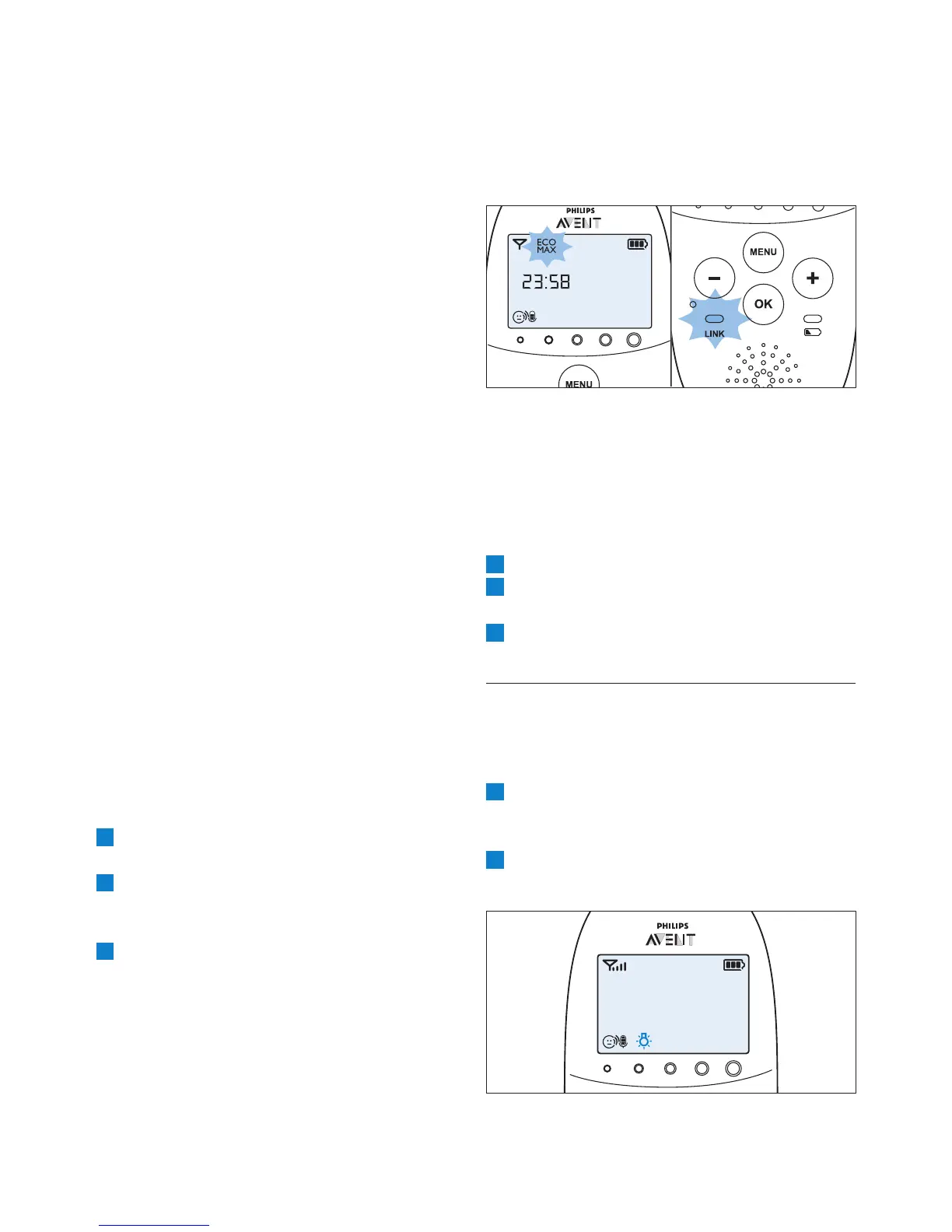 PHILIPS
AVENT
ECO MAX
23:58
MENU
MENU
OK
LINK

PHILIPS
AVENT