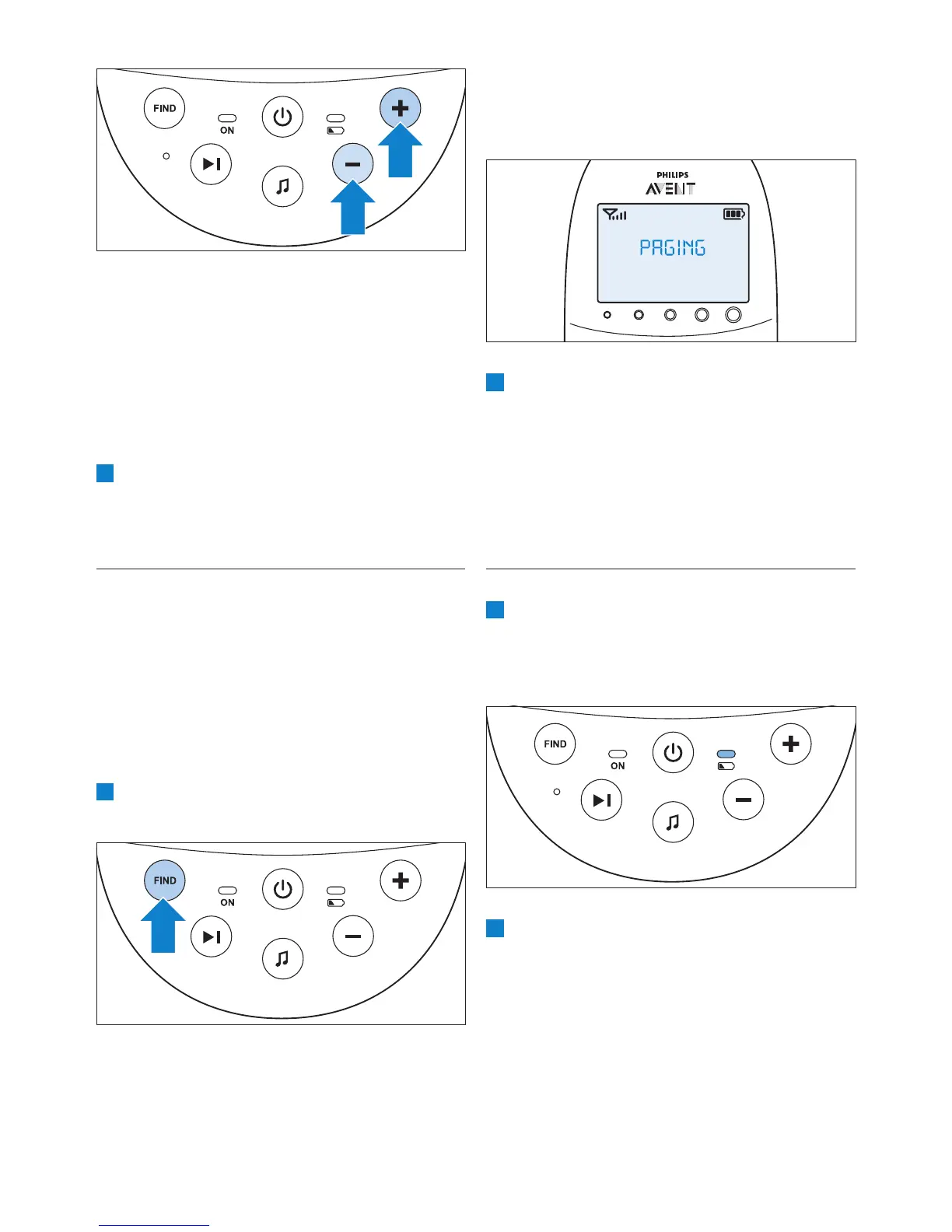 FIND

ON

PHILIPS

AVENT

PAGING

FIND

ON

FIND

ON