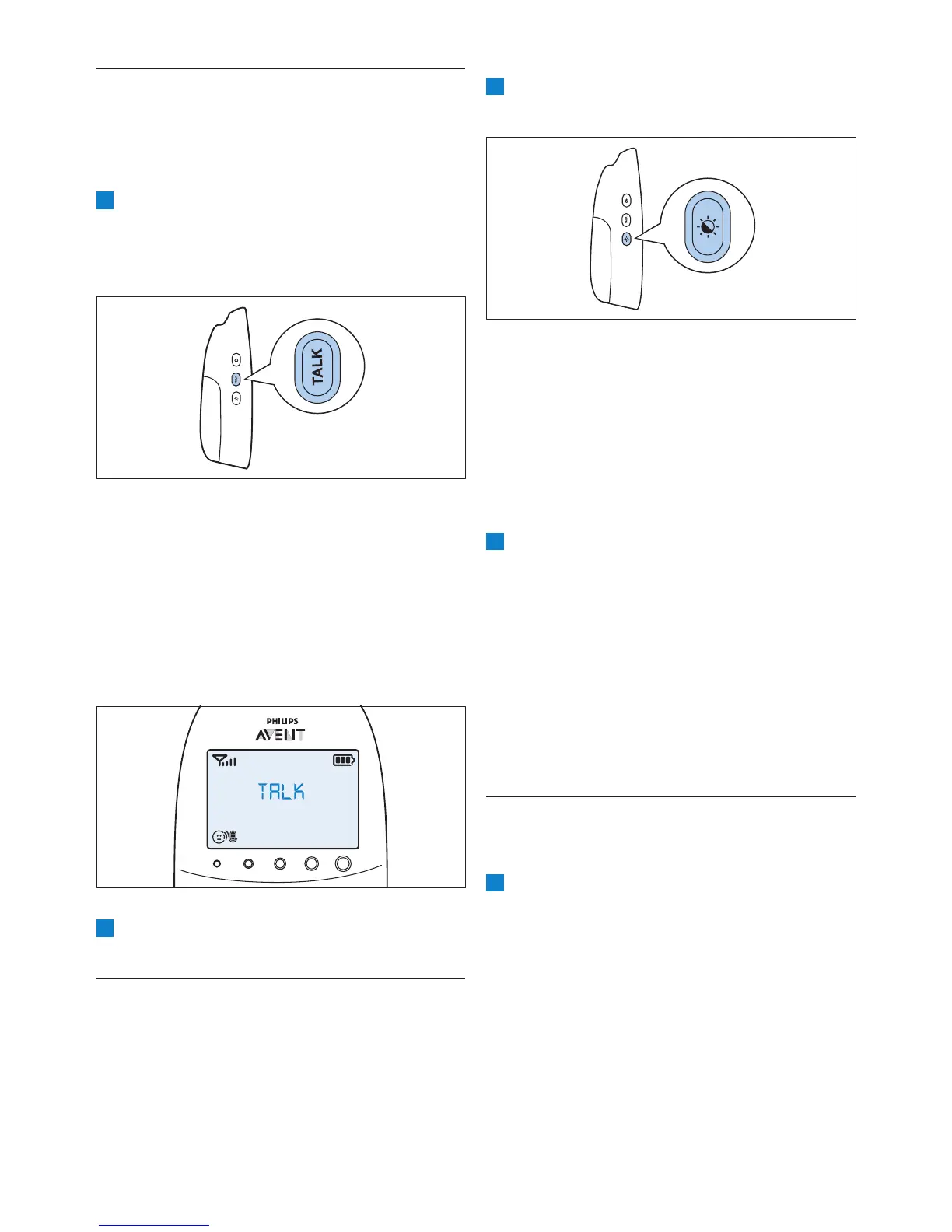 TALK

PHILIPS
AVENT

TALK