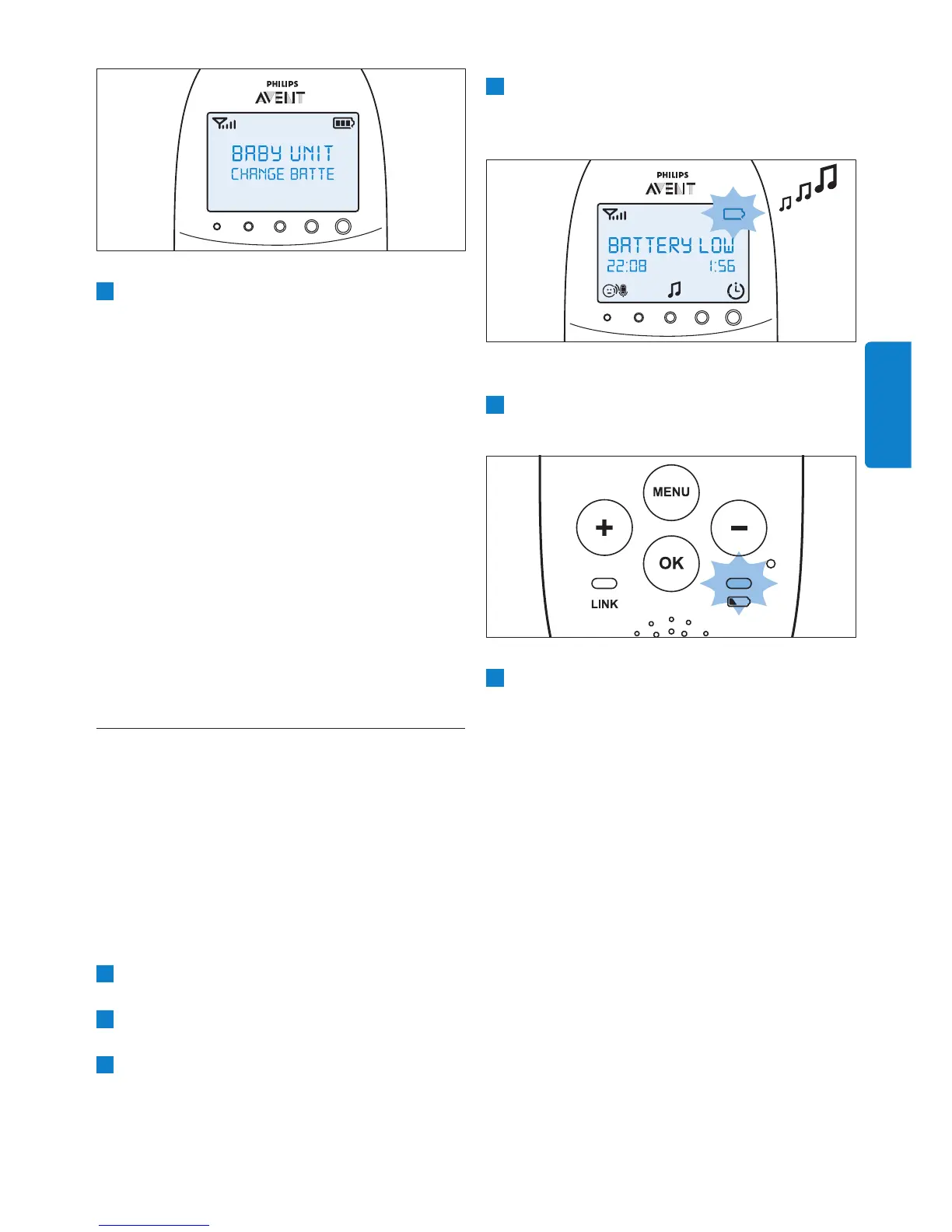 PHILIPS
AVENT
BABY UNIT
CHANGE BATTE

PHILIPS
AVENT
BATTERY LOW
22:08 1:56

MENU
+
−
OK
LINK