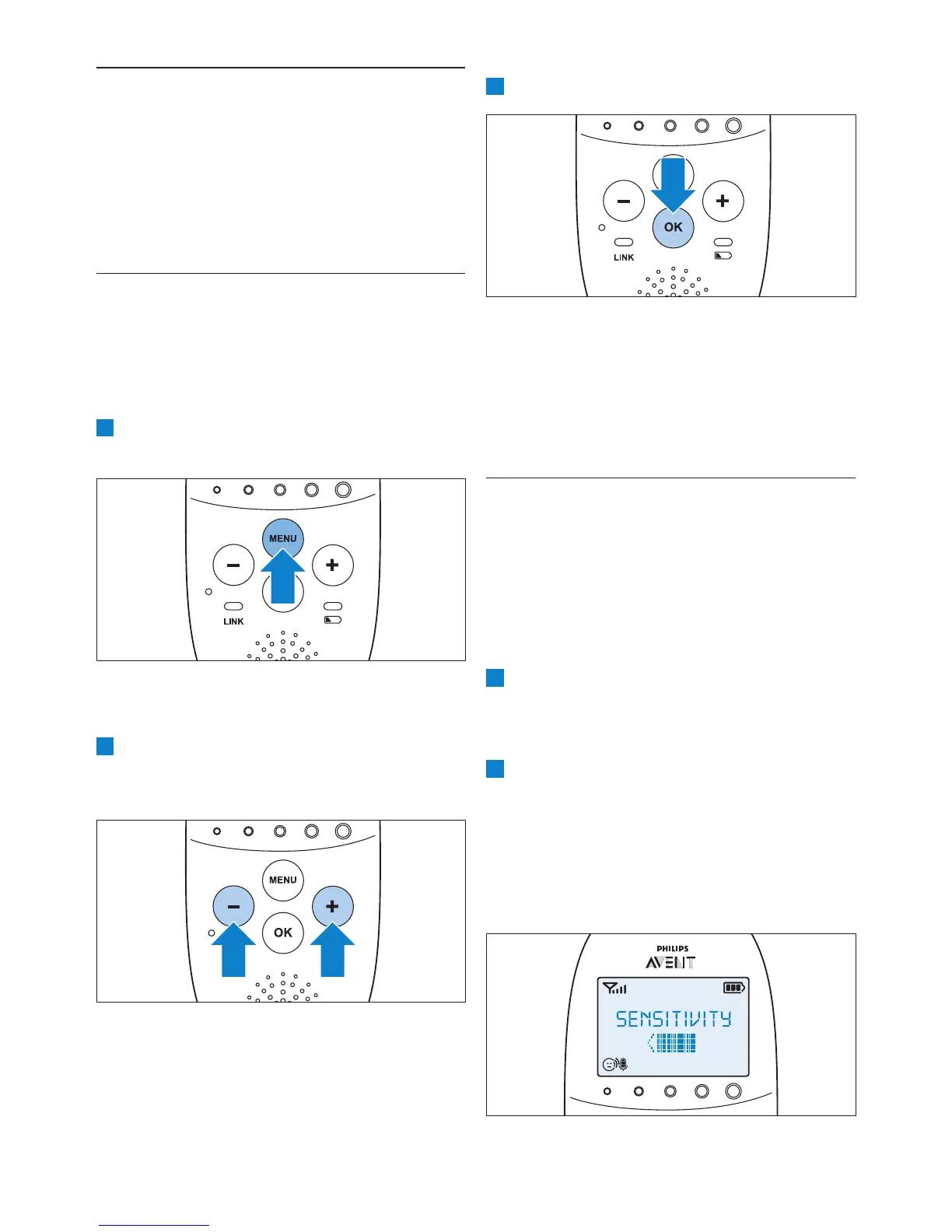 MENU

LINK

MENU
OK

OK

LINK

PHILIPS
AVENT
SENSITIVITY