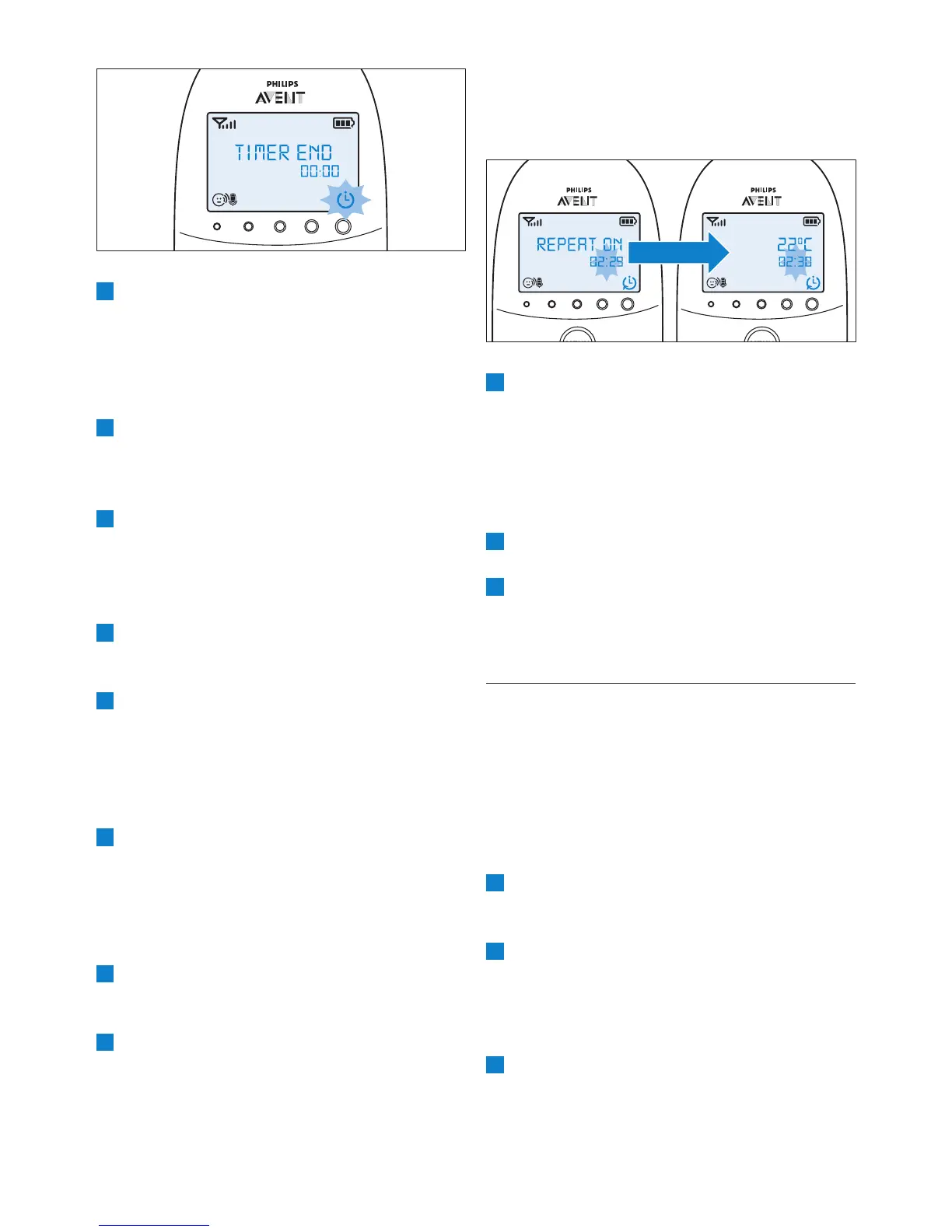 PHILIPS
AVENT
TIMER END
00:00

PHILIPS
AVENT
REPEAT ON
02:29

PHILIPS
AVENT
22°C
02:30