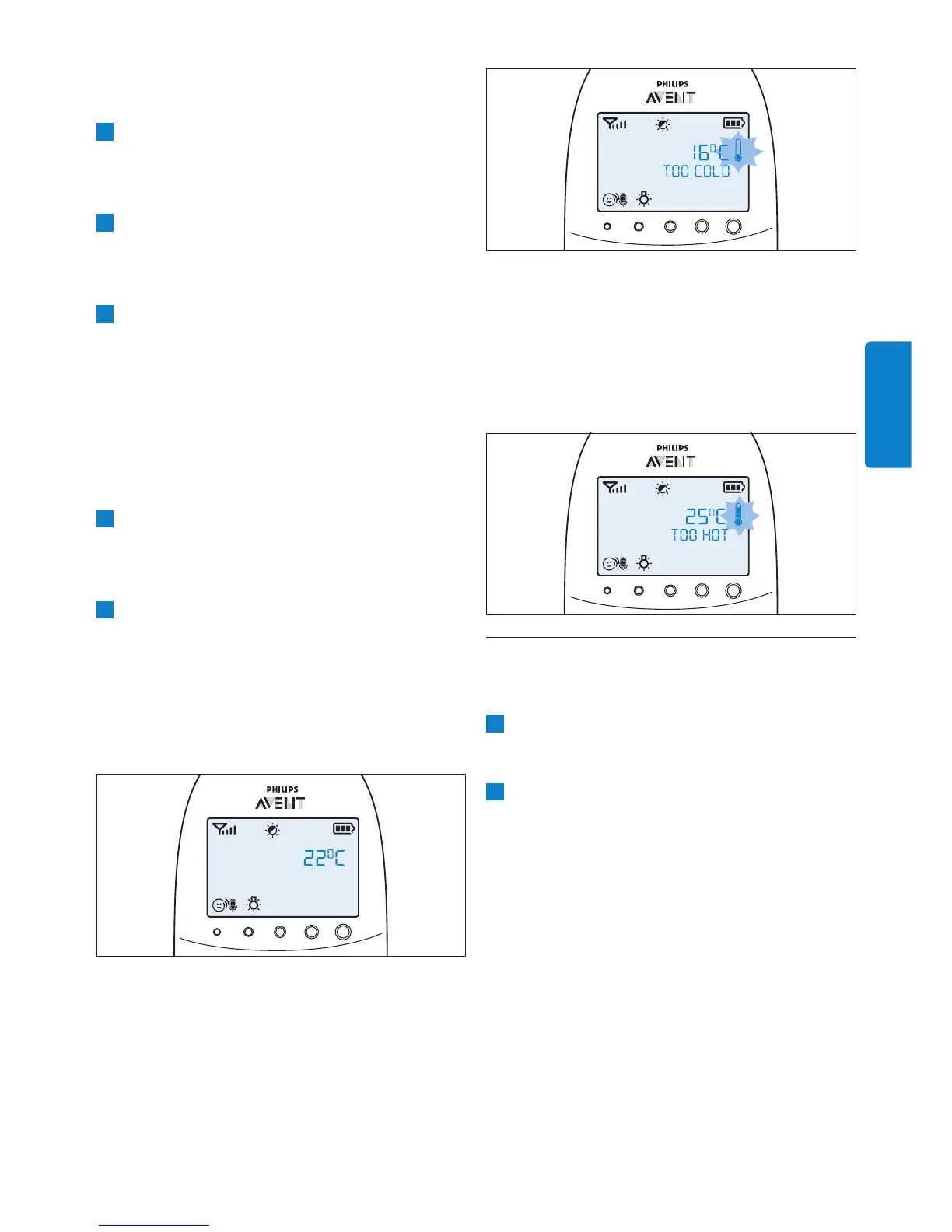 PHILIPS
AVENT

16°C
TOO COLD

PHILIPS
AVENT

25°C
TOO HOT

PHILIPS
AVENT

22°C