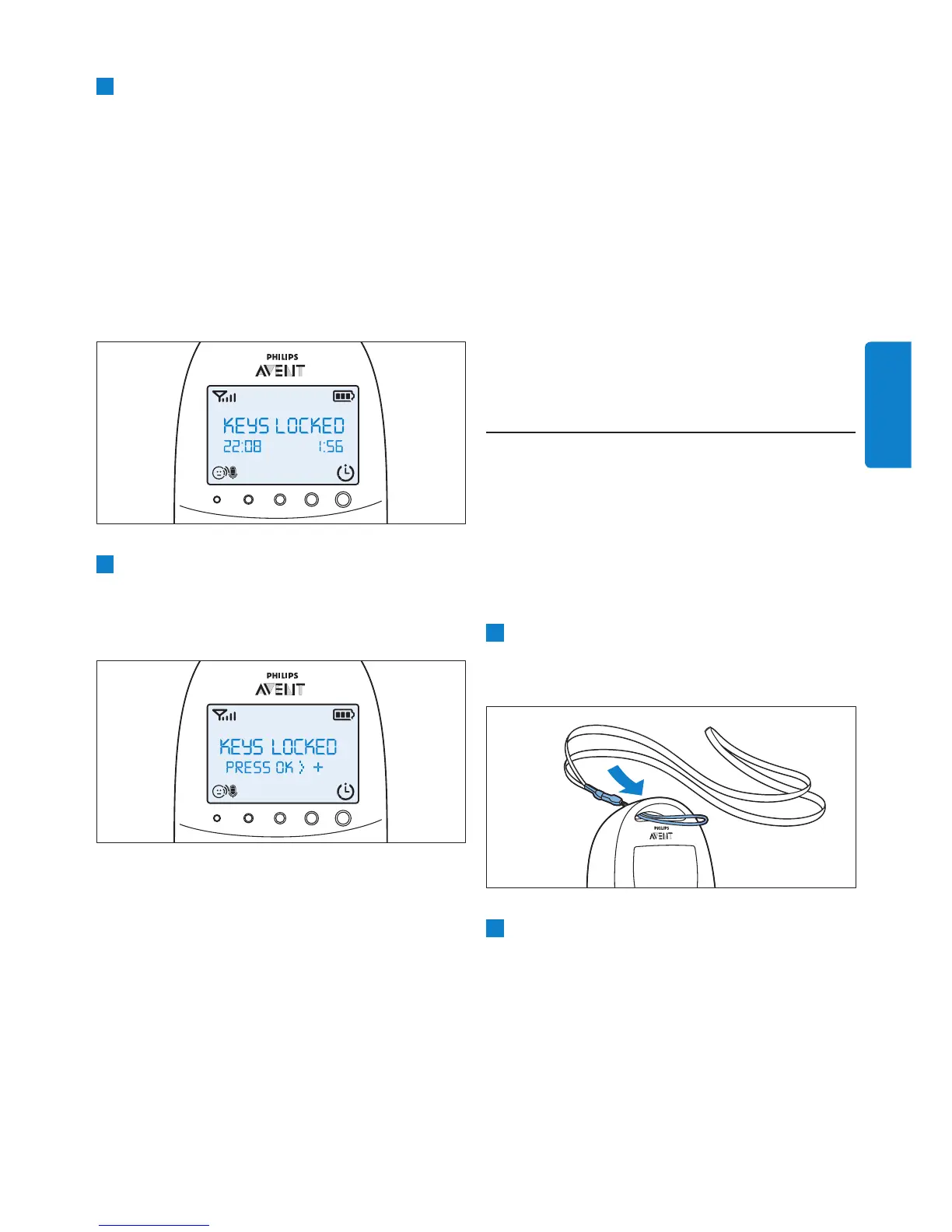 PHILIPS
AVENT
KEYS LOCKED
22:08 1:56

PHILIPS
AVENT
KEYS LOCKED
PRESS OK > +

PHILIPS
AVENT