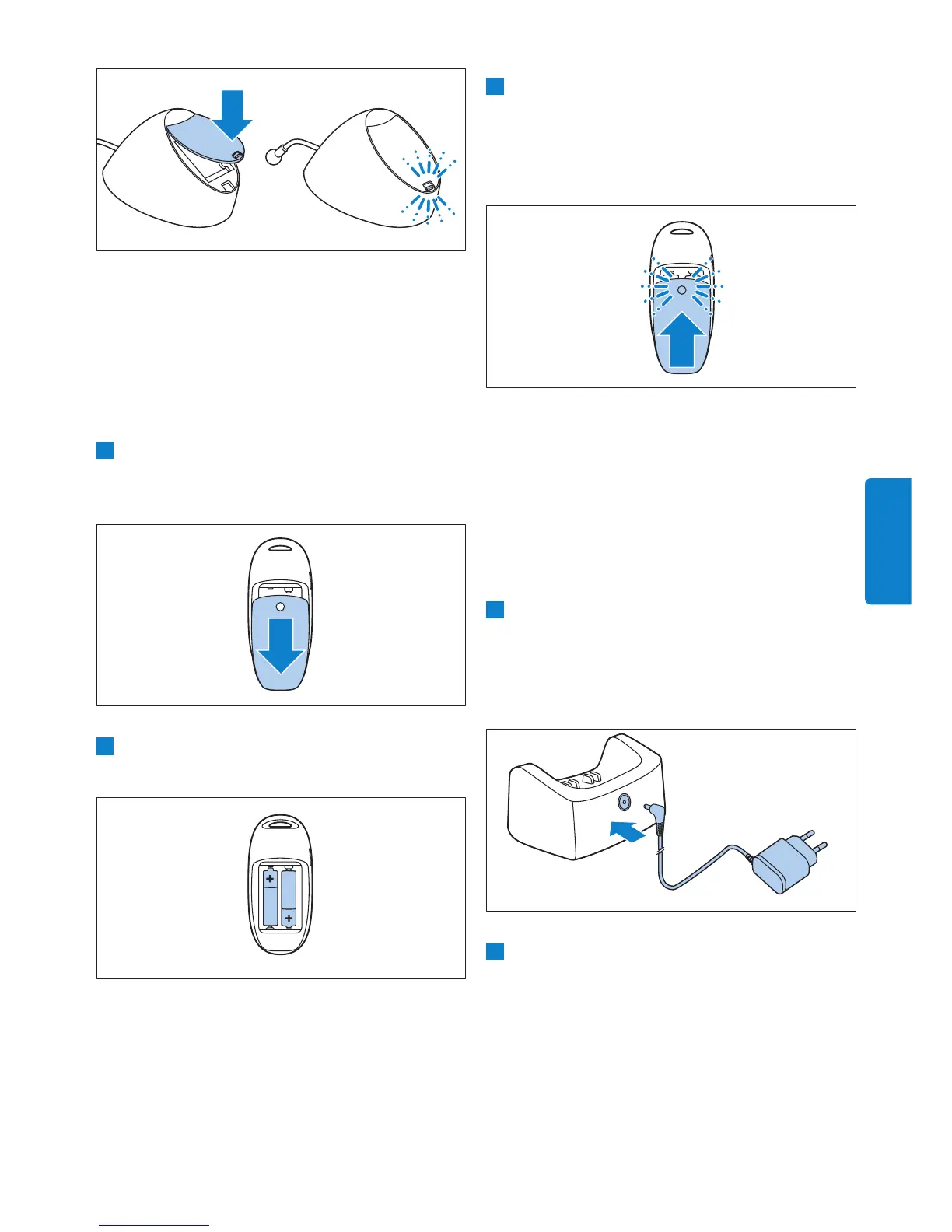 +
+