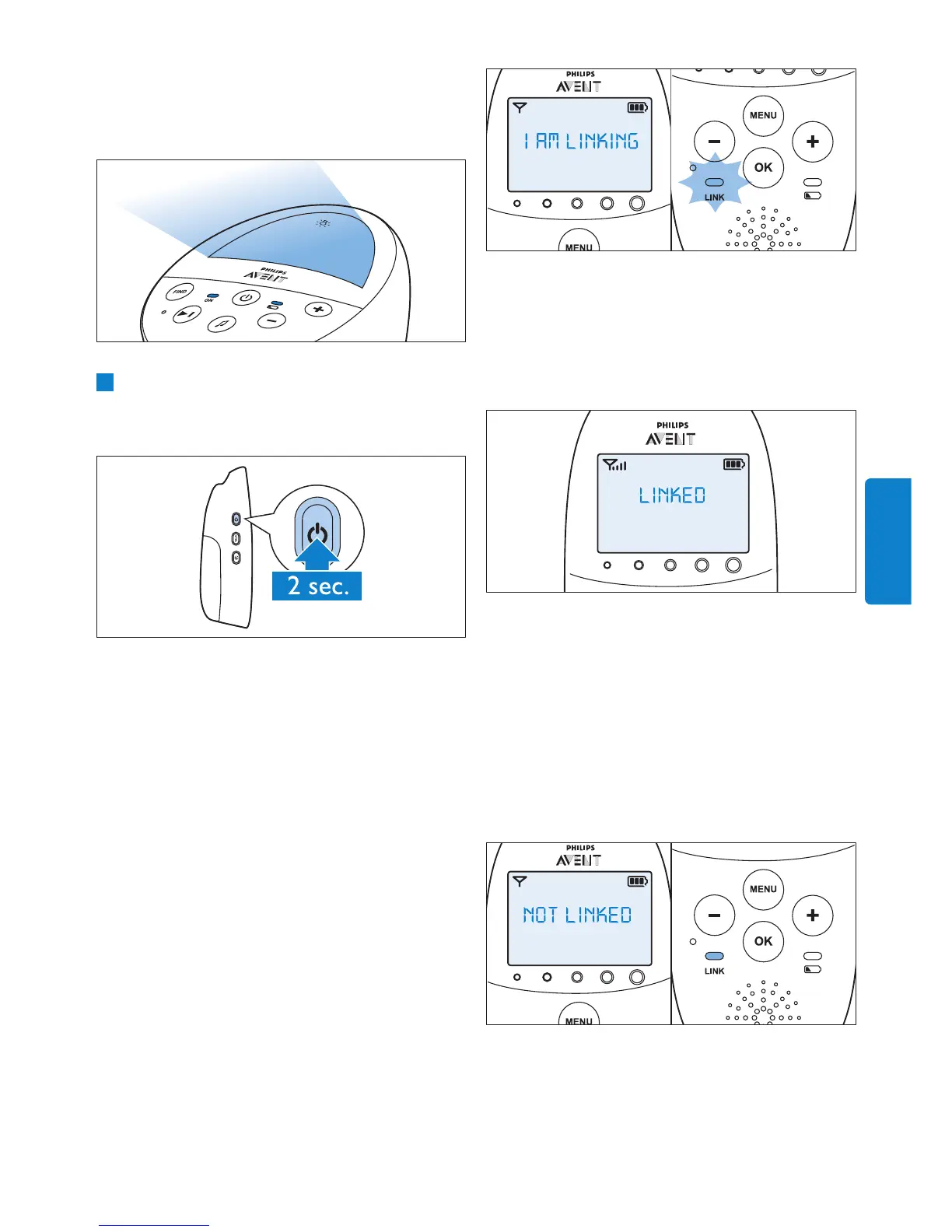 PHILIPS
AVENT
FIND
ON

2 sec.

PHILIPS
AVENT
I AM LINKING
MENU
MENU
OK
LINK

PHILIPS
AVENT
LINKED

PHILIPS
AVENT
NOT LINKED
MENU
MENU
OK
LINK