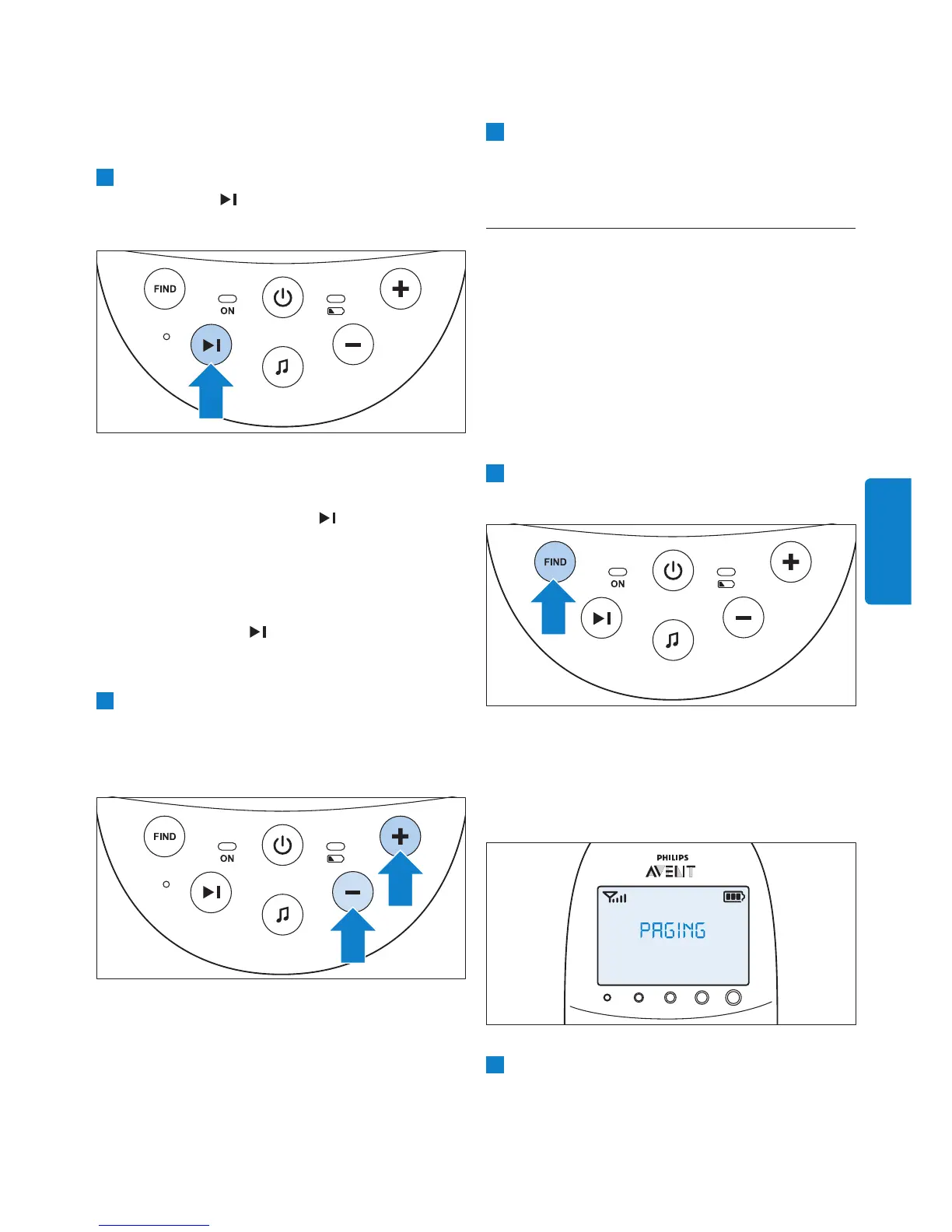 FIND

ON

FIND

ON

FIND

ON

PHILIPS

AVENT

PAGING