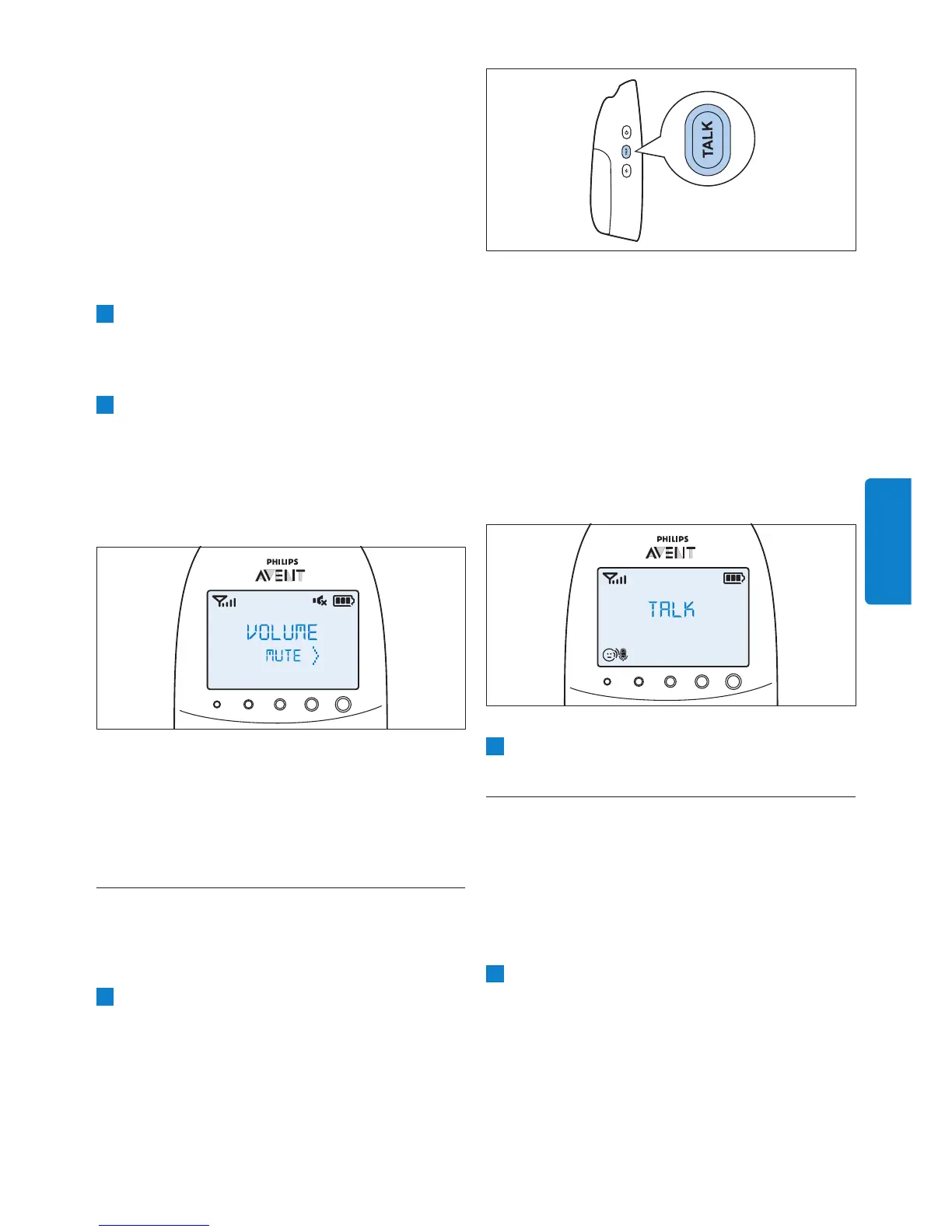 TALK

PHILIPS
AVENT
VOLUME
MUTE

PHILIPS
AVENT
TALK