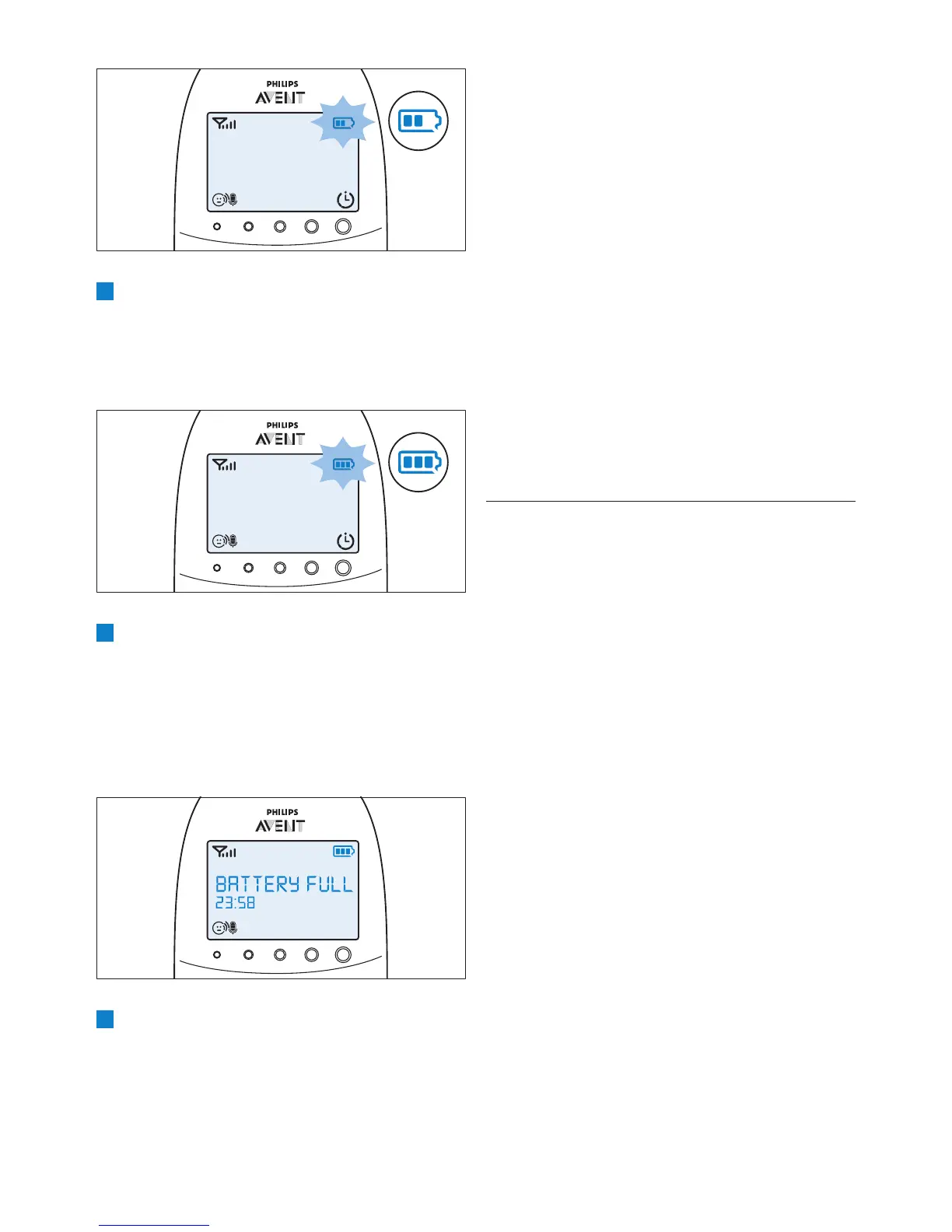 PHILIPS
AVENT

PHILIPS
AVENT

PHILIPS
AVENT

BATTERY FULL
23:58