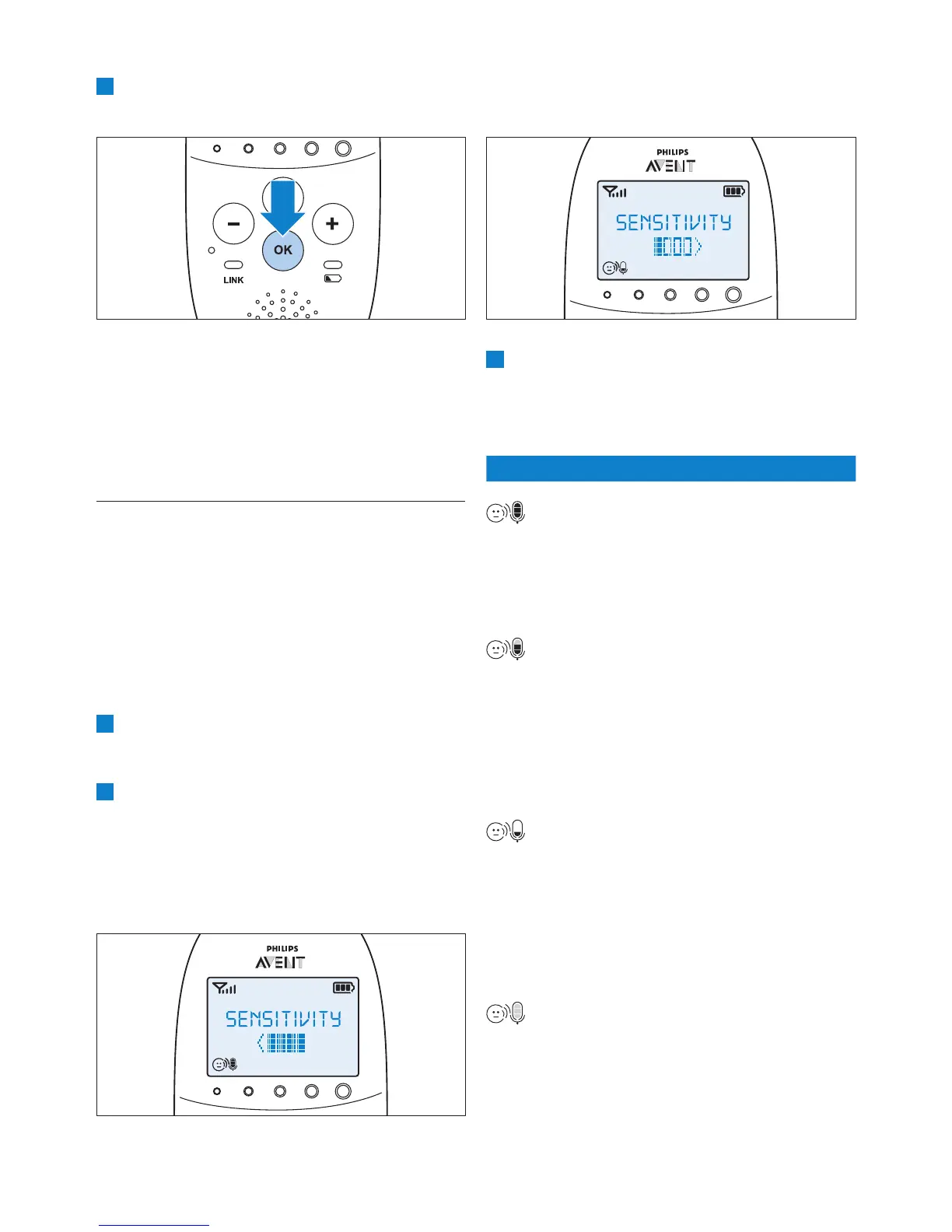 OK

LINK

PHILIPS
AVENT

SENSITIVITY

PHILIPS
AVENT

SENSITIVITY