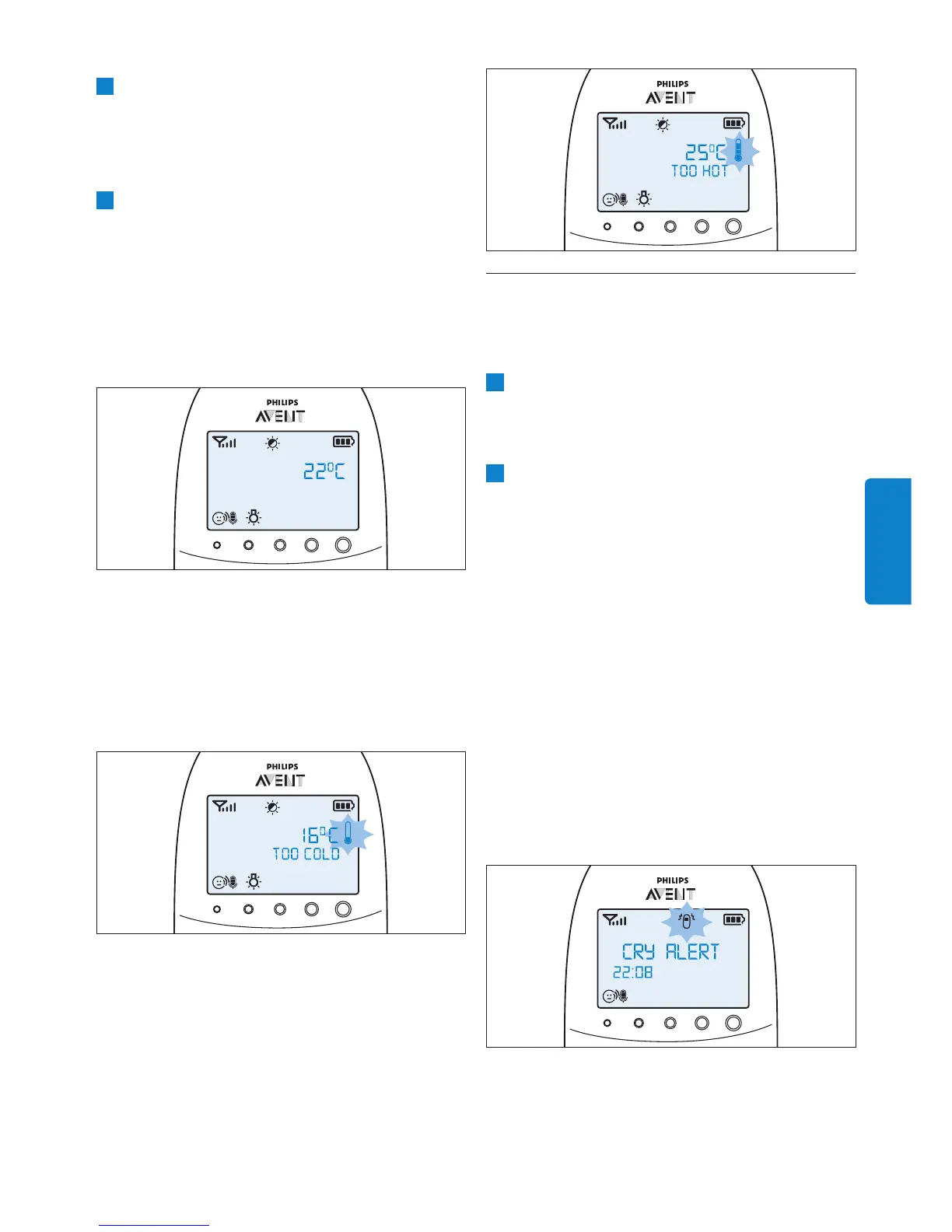 PHILIPS
AVENT

22°C

PHILIPS
AVENT

16°C
TOO COLD

PHILIPS
AVENT

25°C
TOO HOT

PHILIPS
AVENT

CRY ALERT
22:08