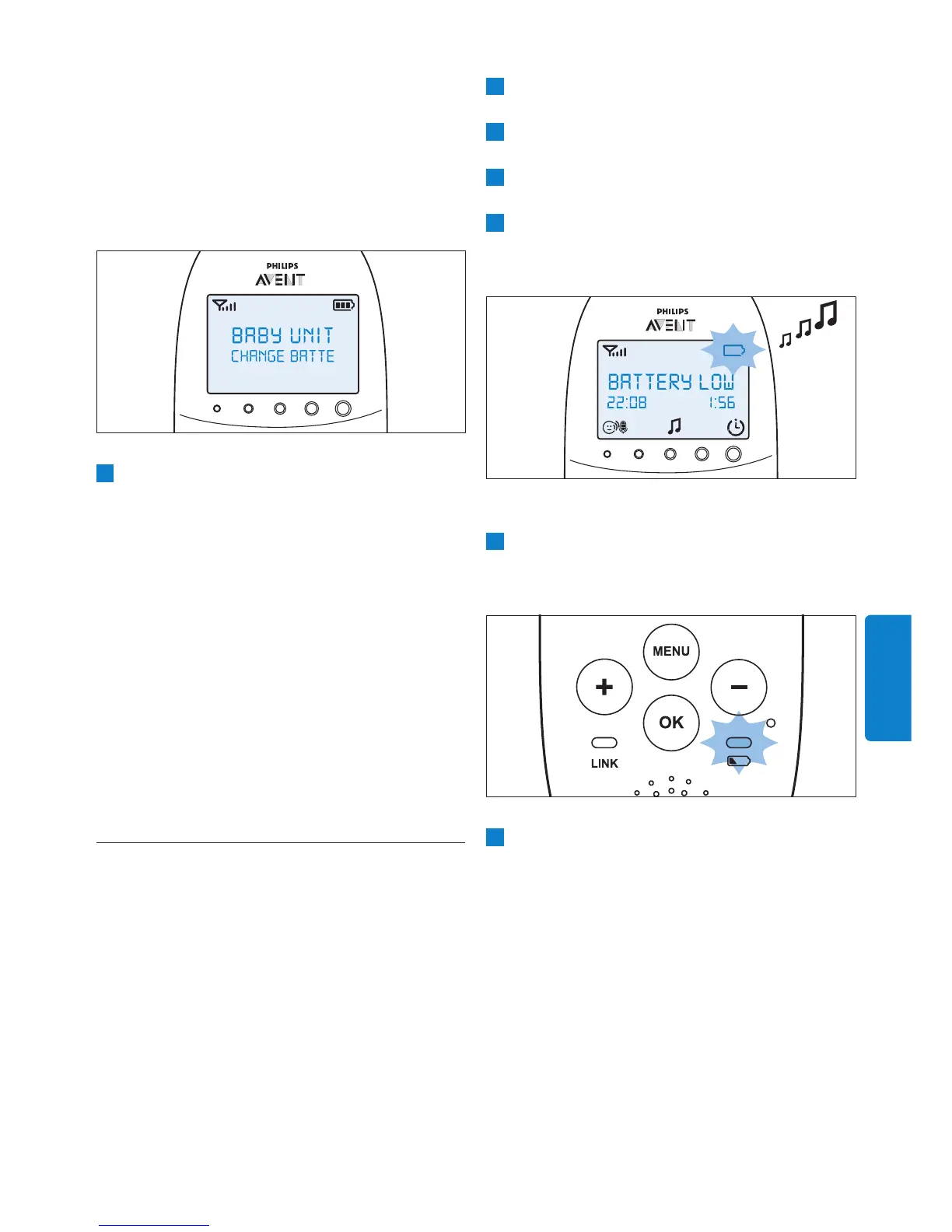 PHILIPS
AVENT
BABY UNIT
CHANGE BATTE

PHILIPS
AVENT
BATTERY LOW
22:08
1:56

MENU
+
−
OK
LINK