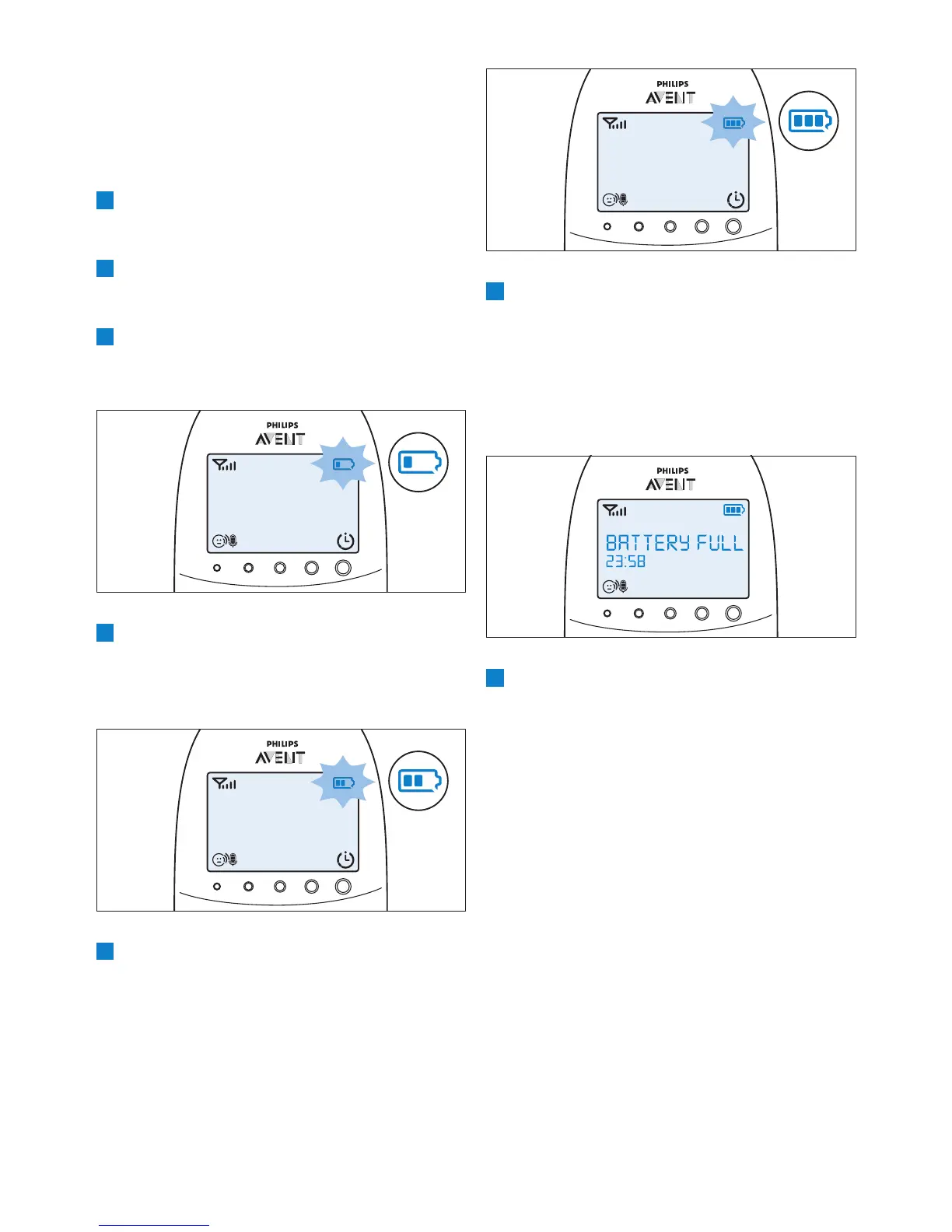 PHILIPS
AVENT

PHILIPS
AVENT

PHILIPS
AVENT

PHILIPS
AVENT
BATTERY FULL
23:58