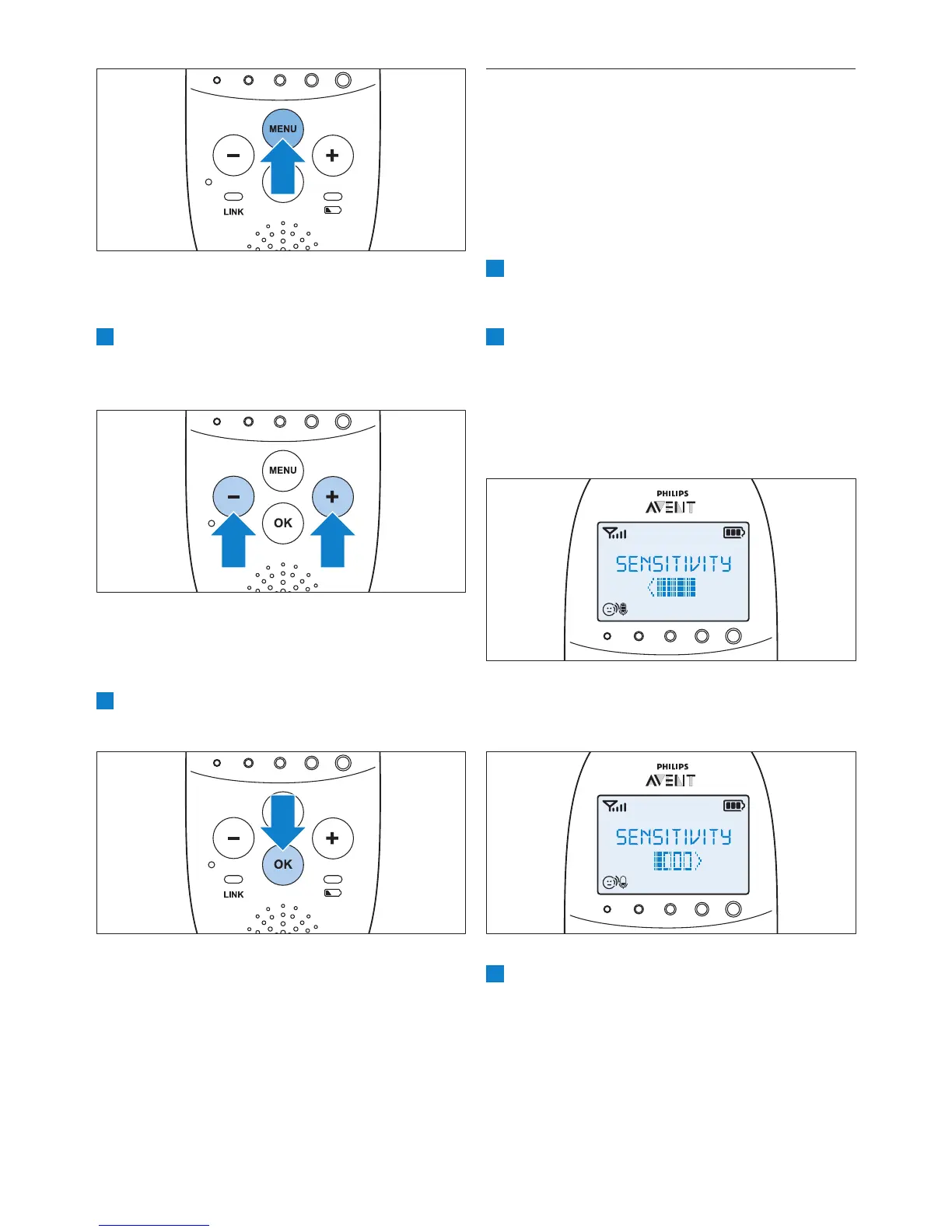 MENU

LINK

MENU

OK

OK

LINK

PHILIPS
AVENT

SENSITIVITY

PHILIPS
AVENT

SENSITIVITY