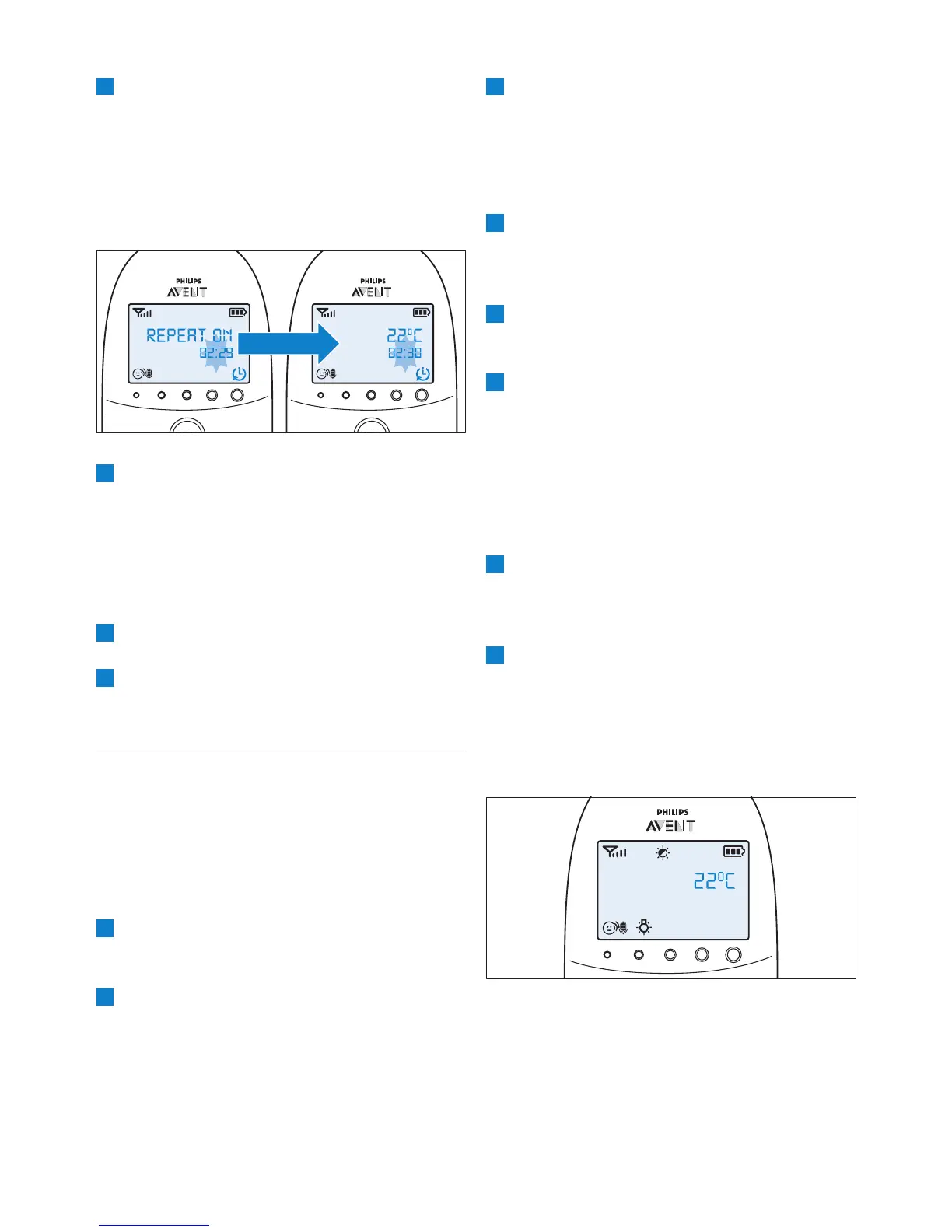 PHILIPS
AVENT
REPEAT ON
02:29

PHILIPS
AVENT
22°C
02:30

PHILIPS
AVENT
22°C