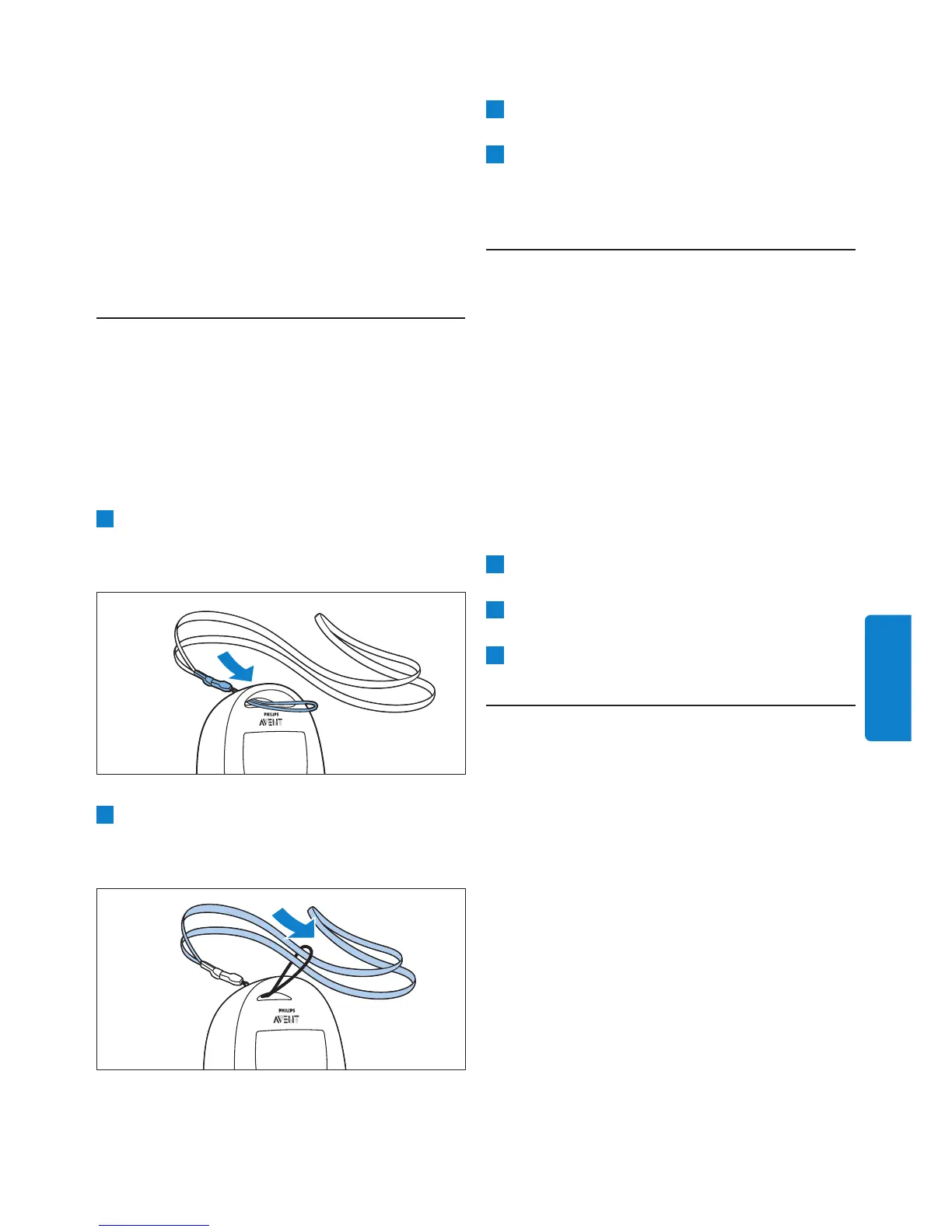 PHILIPS
AVENT

PHILIPS
AVENT