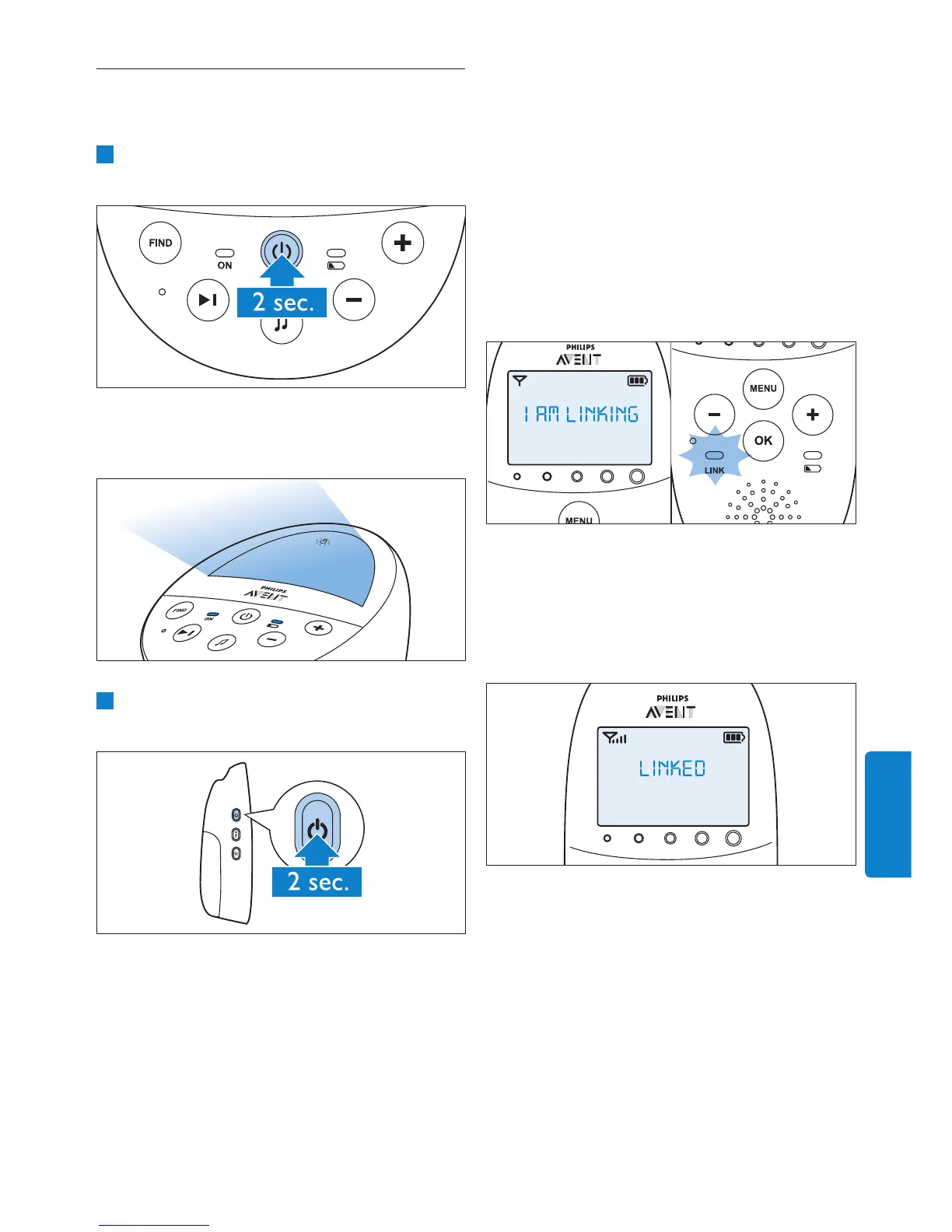 FIND

ON

2 sec.

PHILIPS
AVENT

FIND
ON

2 sec.

PHILIPS
AVENT

I AM LINKING

MENU

MENU

OK

LINK

PHILIPS
AVENT

LINKED