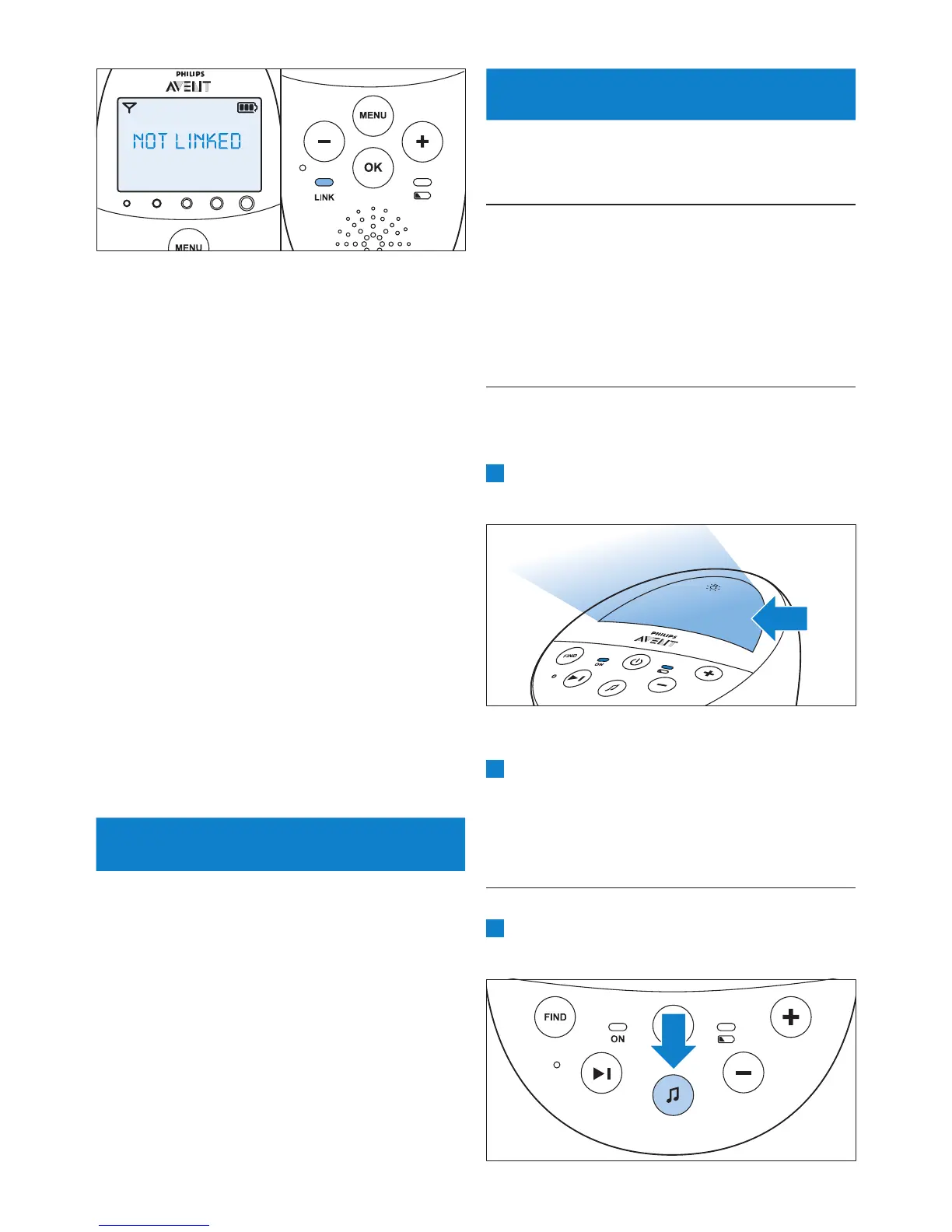 PHILIPS
AVENT
NOT LINKED
MENU
MENU
OK
LINK

PHILIPS
AVENT
FIND
ON

FIND
ON