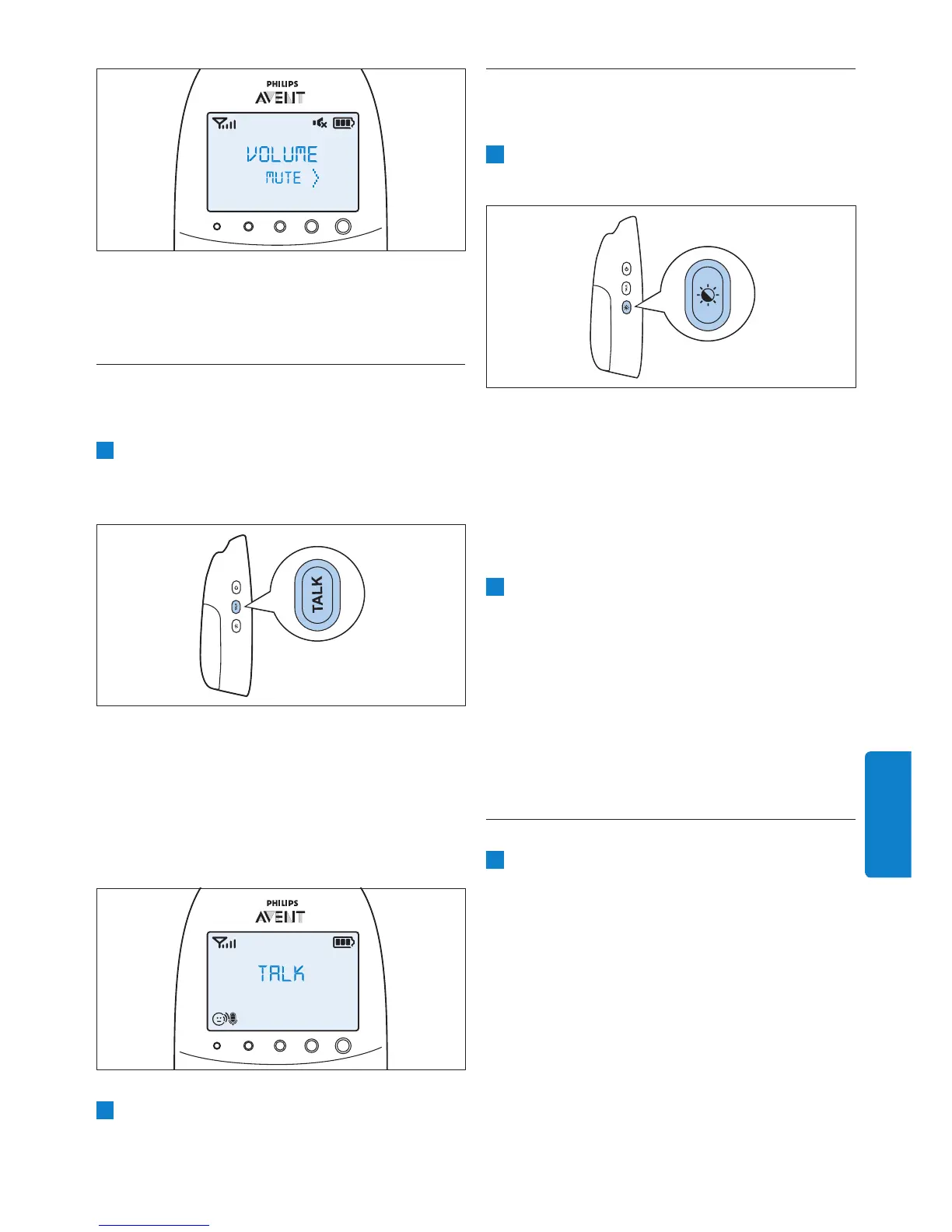 PHILIPS
AVENT

VOLUME
MUTE

TALK

PHILIPS
AVENT

TALK