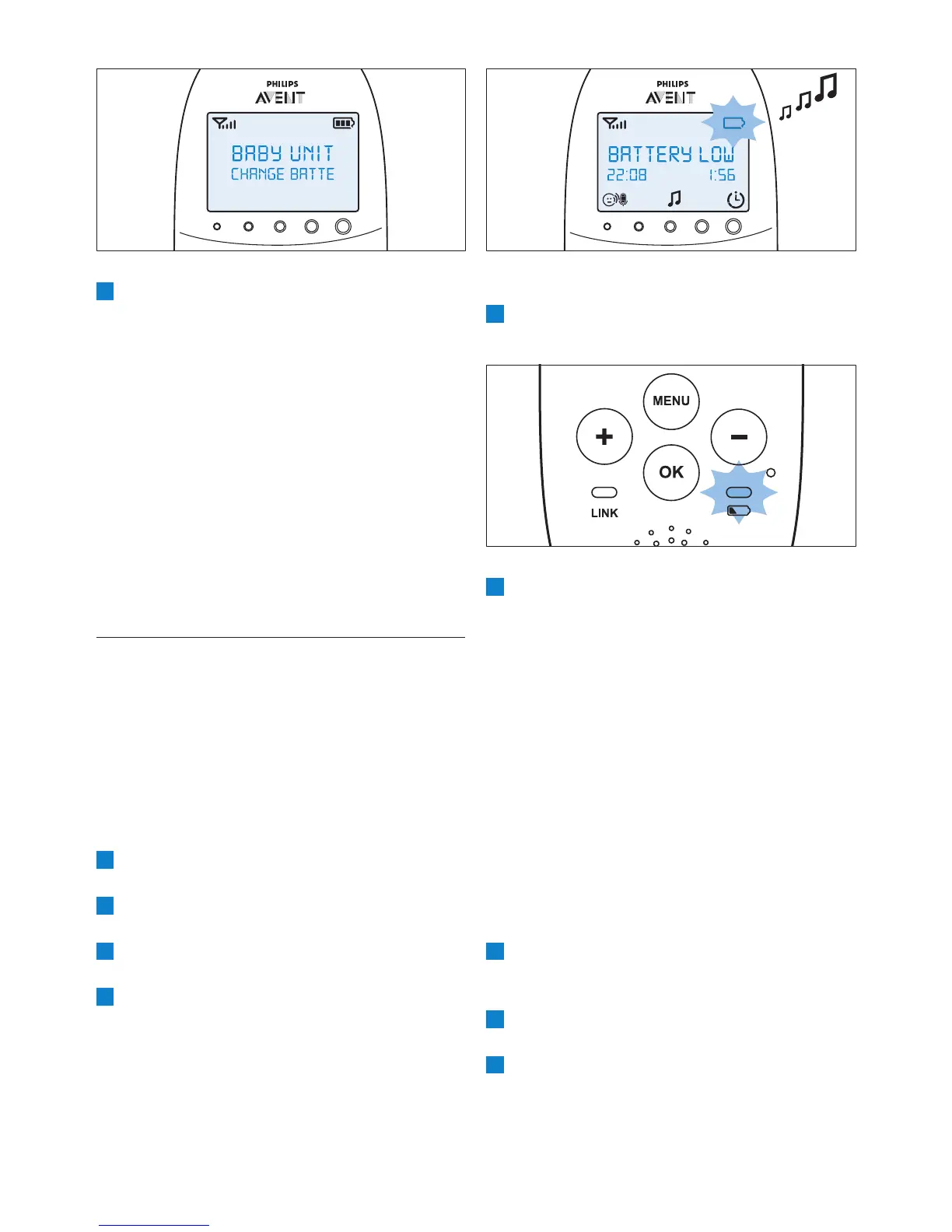 PHILIPS
AVENT

BABY UNIT
CHANGE BATTE

PHILIPS
AVENT

BATTERY LOW
22:08 1:56

MENU
+
−
OK
LINK