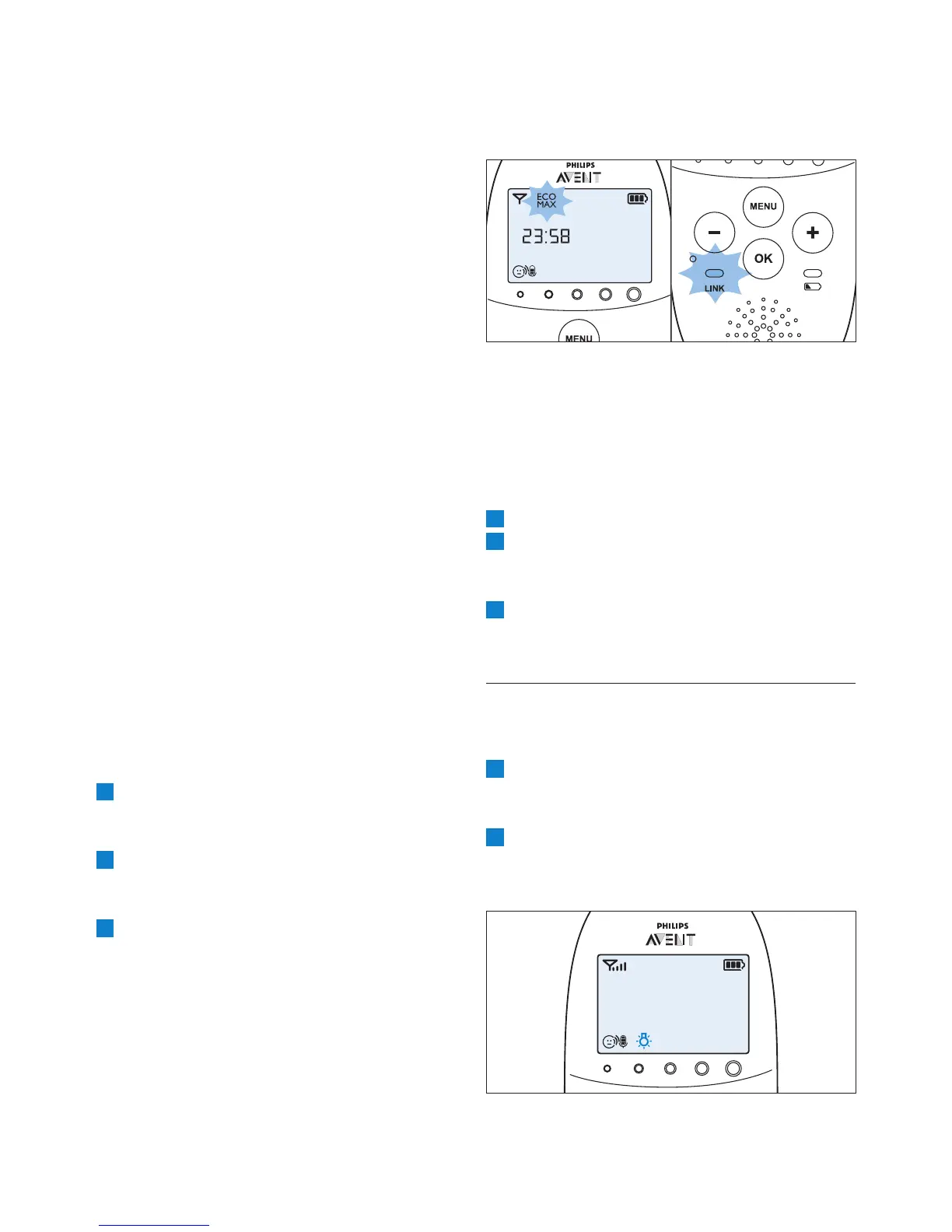 PHILIPS
AVENT
ECO
MAX
23:58

MENU

MENU
OK
LINK

PHILIPS
AVENT