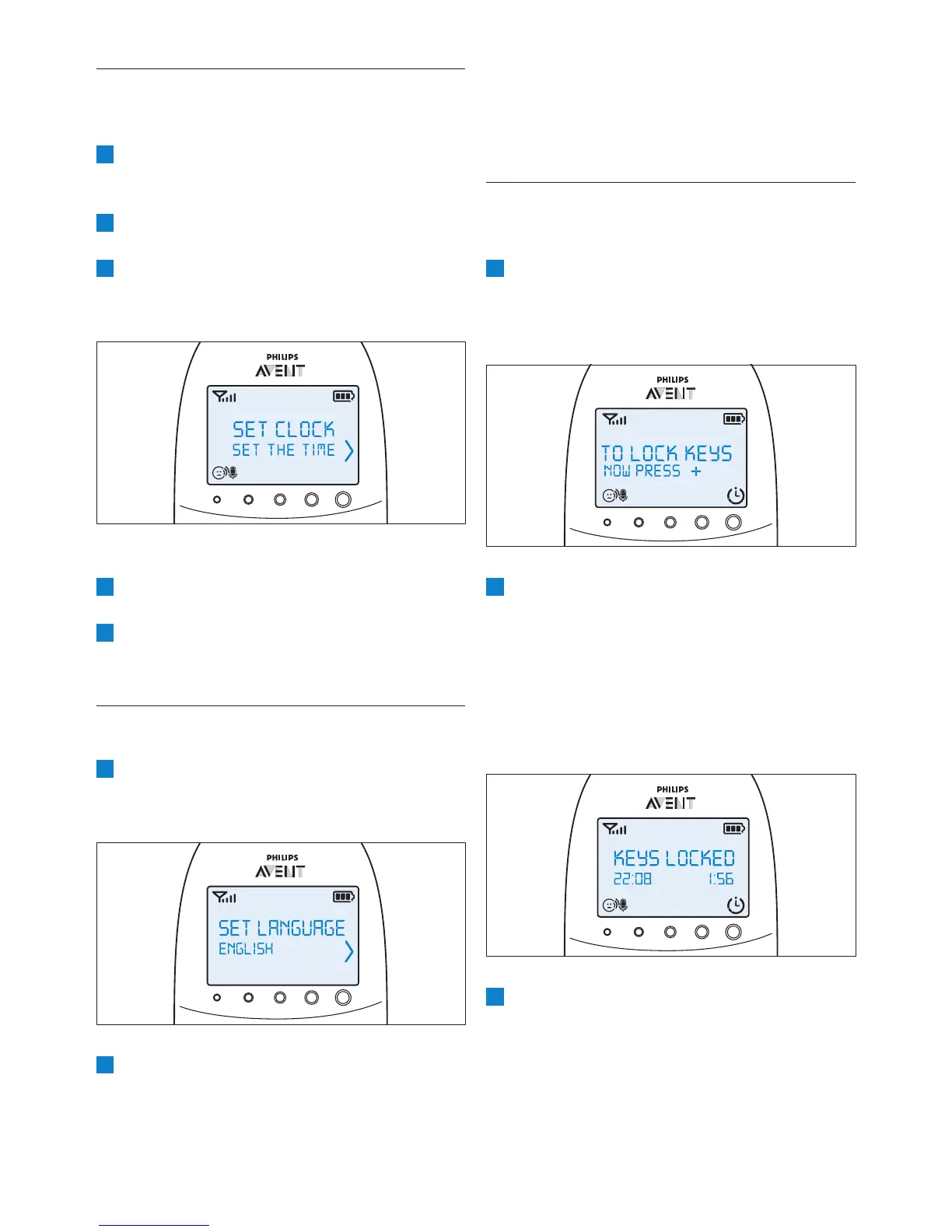 PHILIPS
AVENT

SET CLOCK
SET THE TIME

PHILIPS
AVENT

SET LANGUAGE
ENGLISH

PHILIPS
AVENT

TO LOCK KEYS
NOW PRESS +

PHILIPS
AVENT

KEYS LOCKED
22:08 1:56