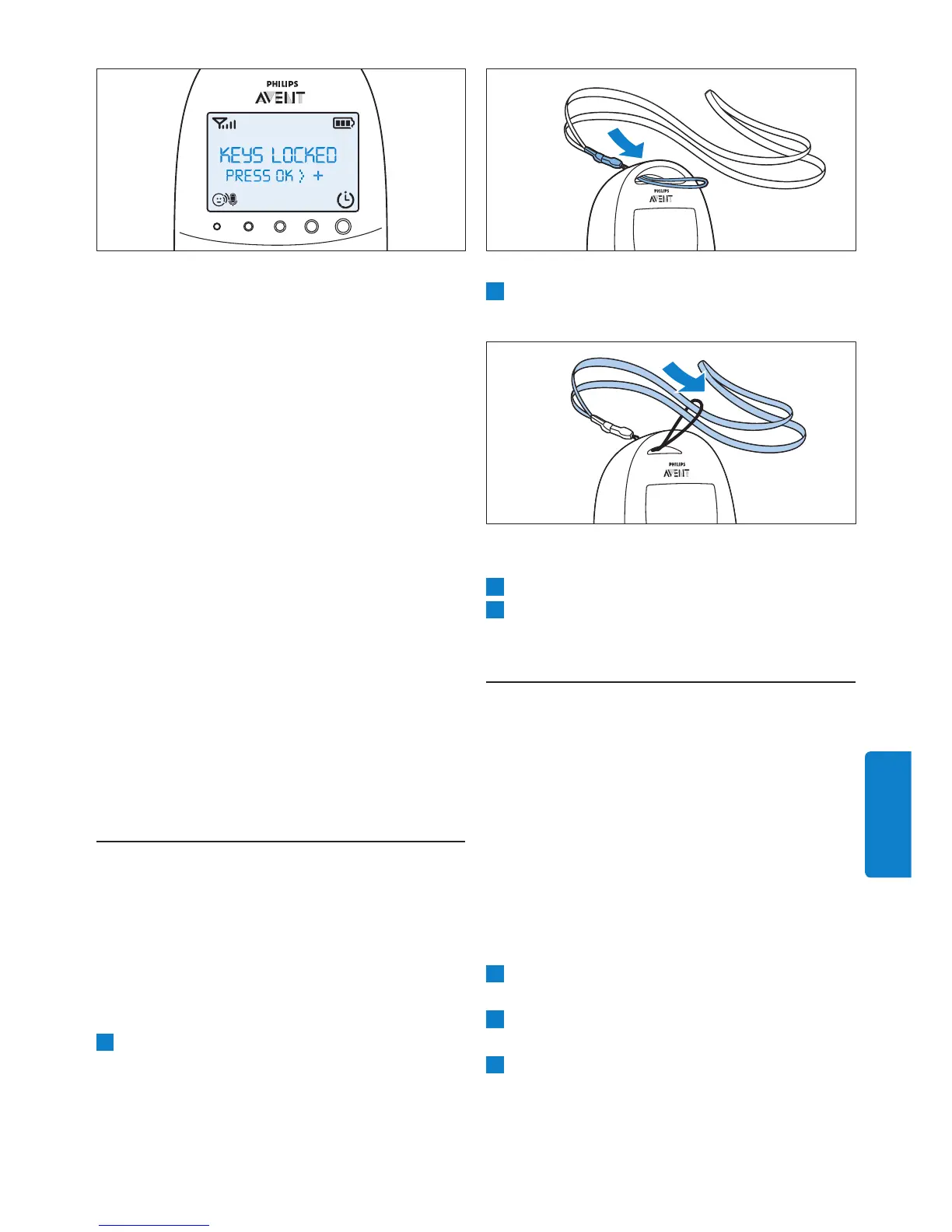 PHILIPS
AVENT
KEYS LOCKED
PRESS OK > +

PHILIPS
AVENT

PHILIPS
AVENT