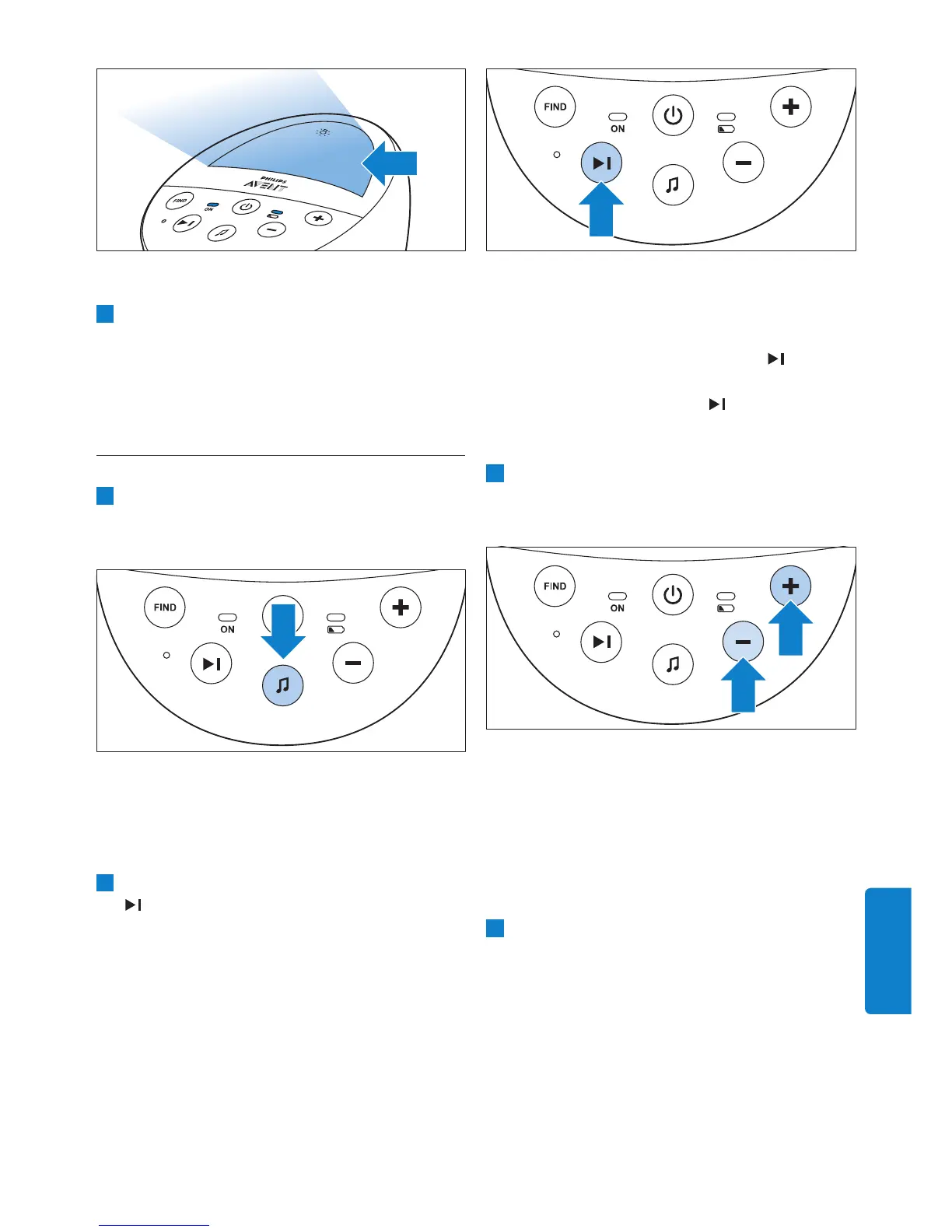 PHILIPS
AVENT
FIND
ON
FIND
ON
FIND
ON
FIND
ON