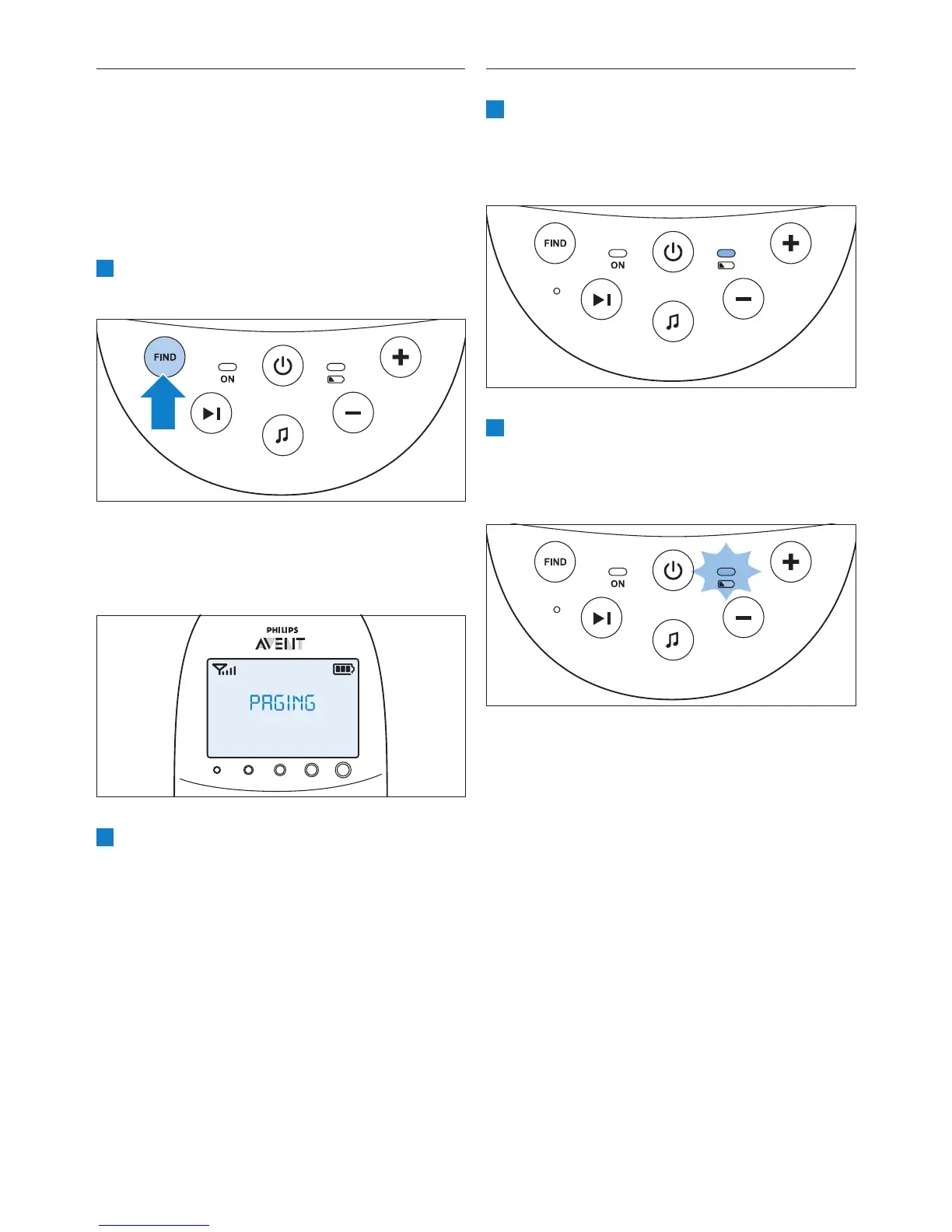 FIND

ON

PHILIPS
AVENT

PAGING

FIND

ON

FIND

ON