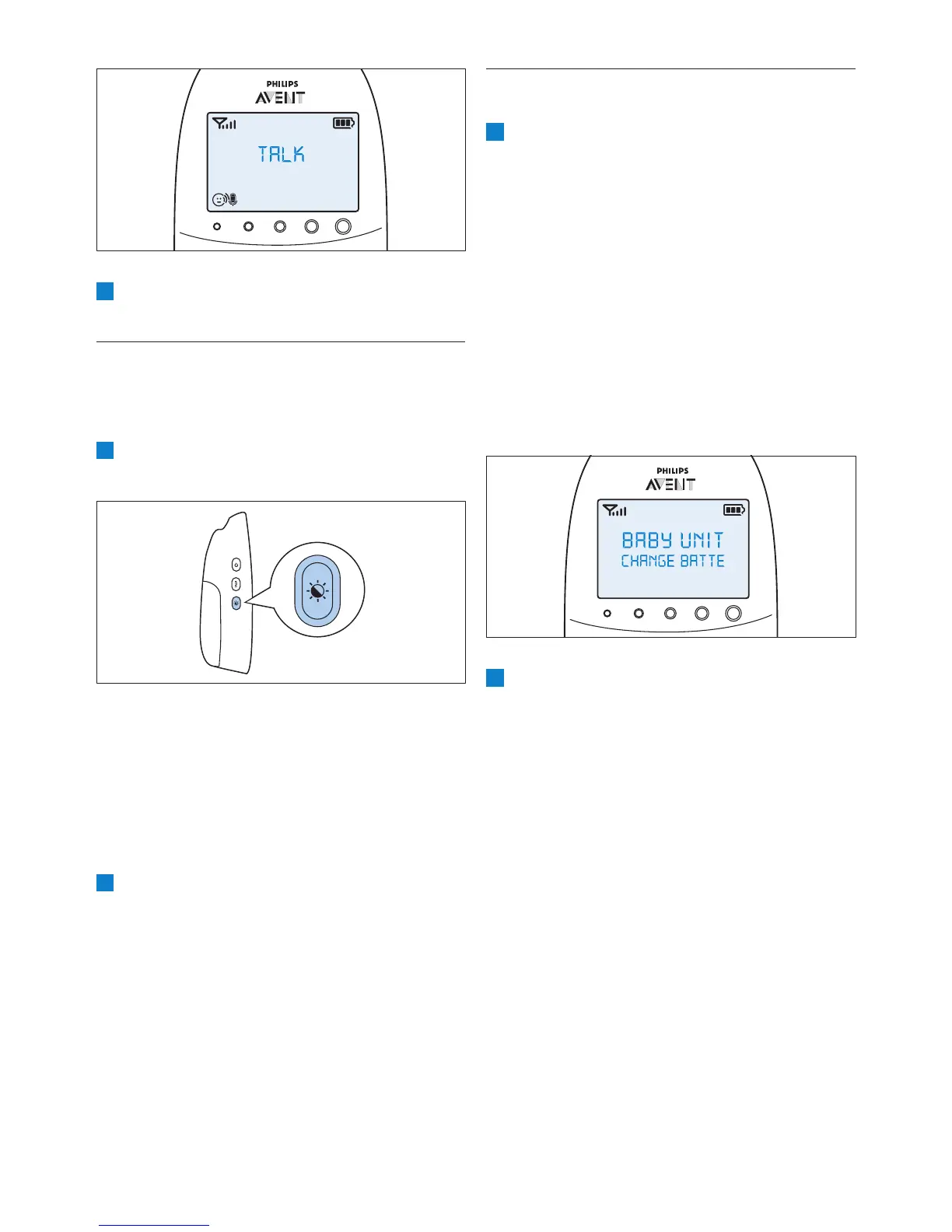 PHILIPS
AVENT

TALK

PHILIPS
AVENT

BABY UNIT
CHANGE BATTE