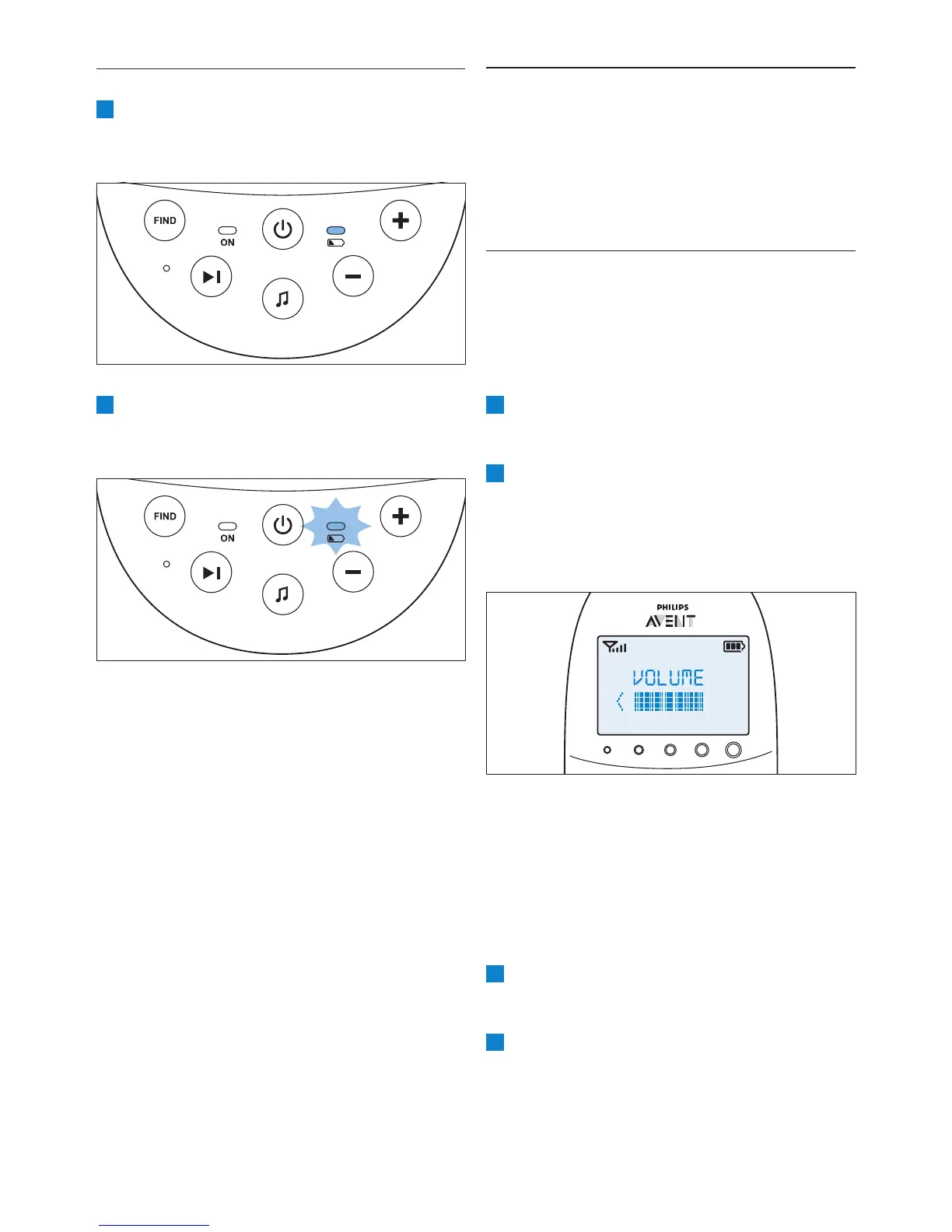 FIND

ON

FIND

ON

PHILIPS

AVENT

VOLUME