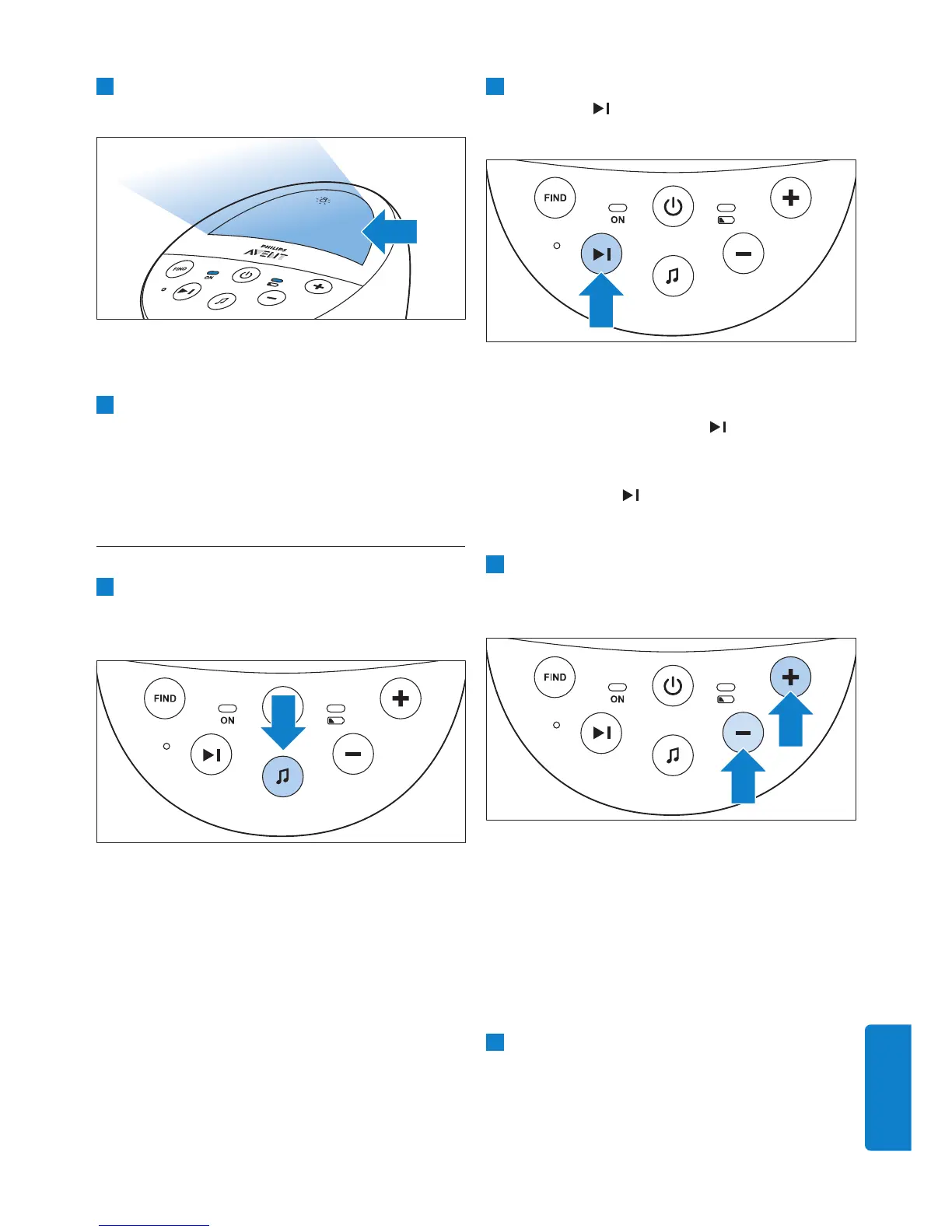 PHILIPS
AVENT

FIND
ON

FIND
ON

FIND
ON

FIND
ON