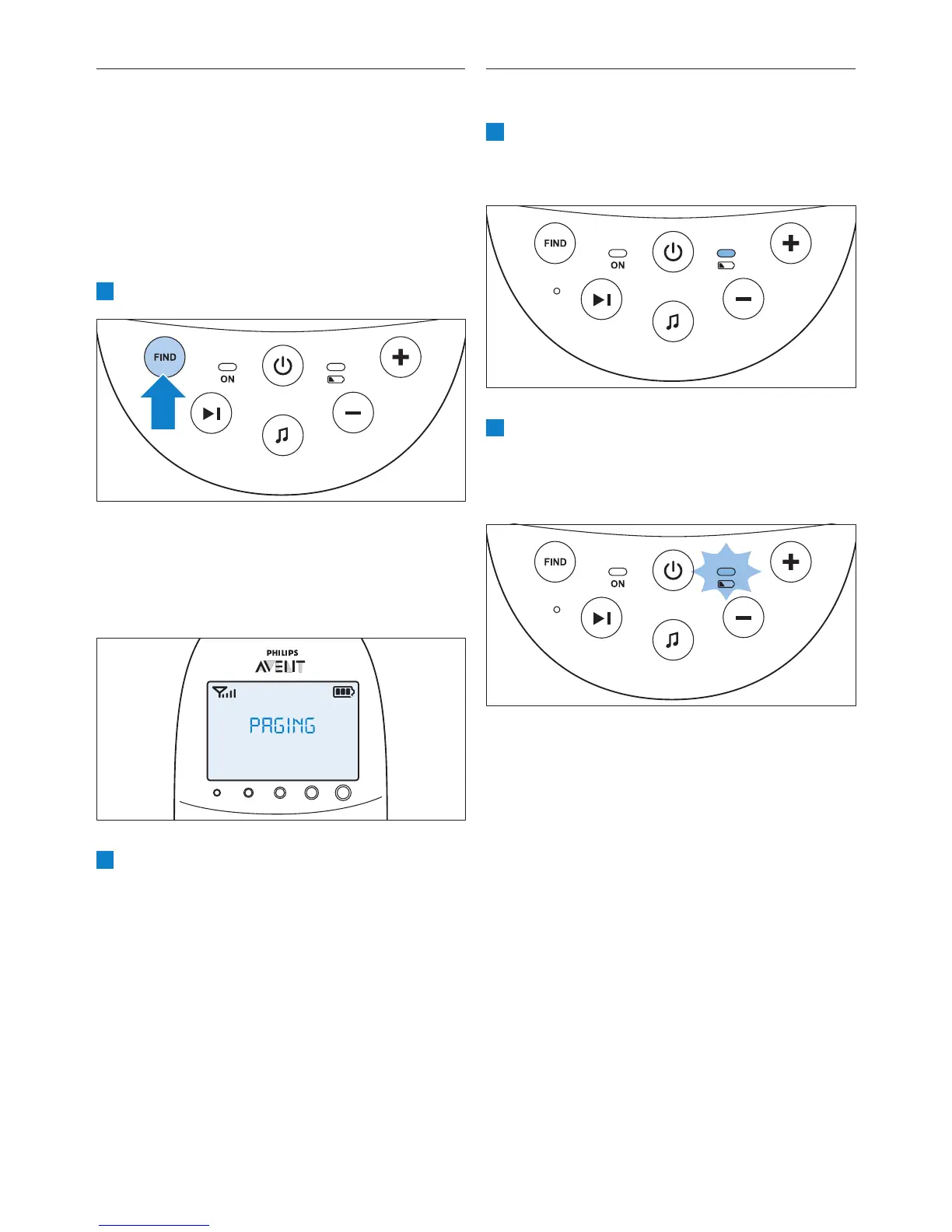 FIND

ON

PHILIPS

AVENT

PAGING

FIND

ON

FIND

ON