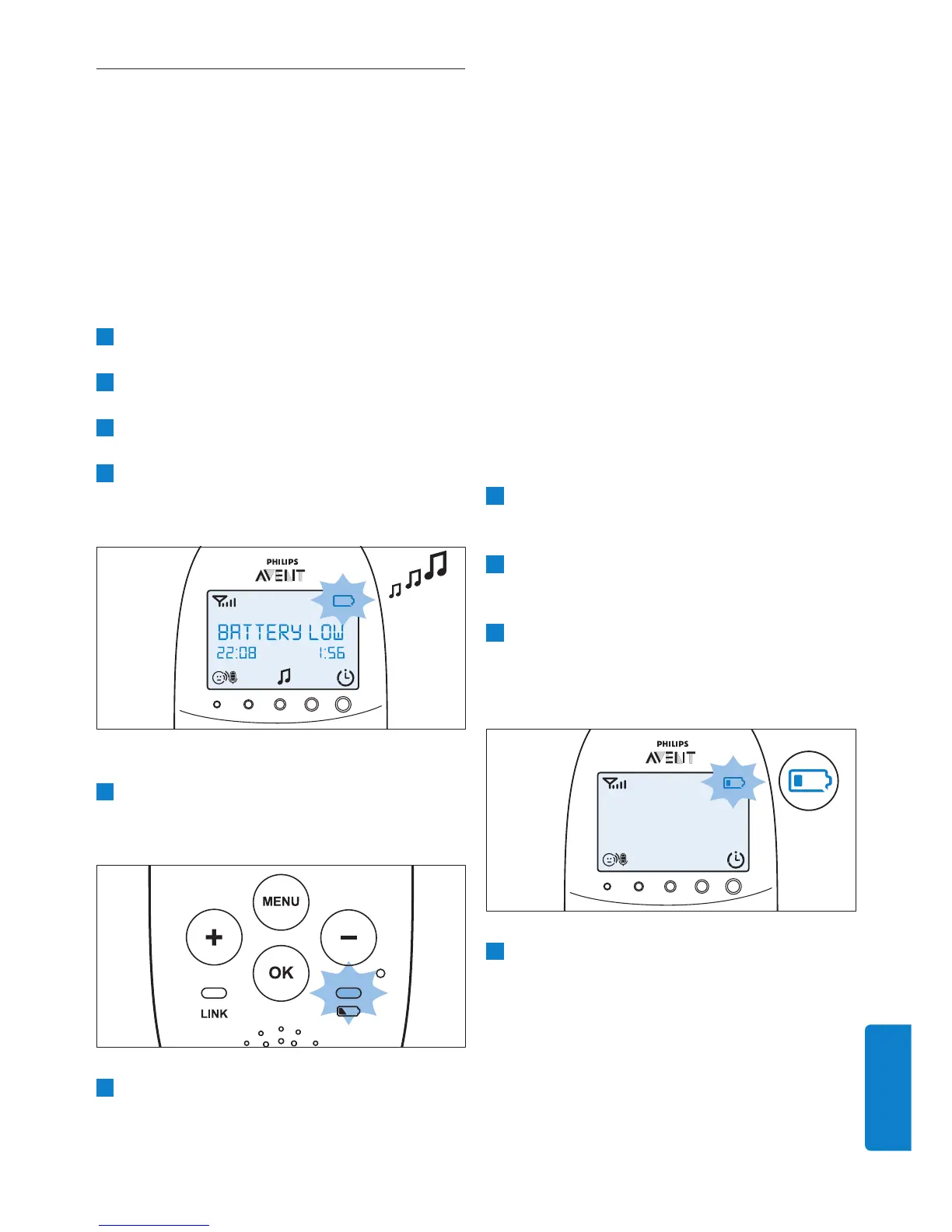 PHILIPS
AVENT
BATTERY LOW
22:08
1:56

MENU
+
−
OK
LINK

PHILIPS
AVENT