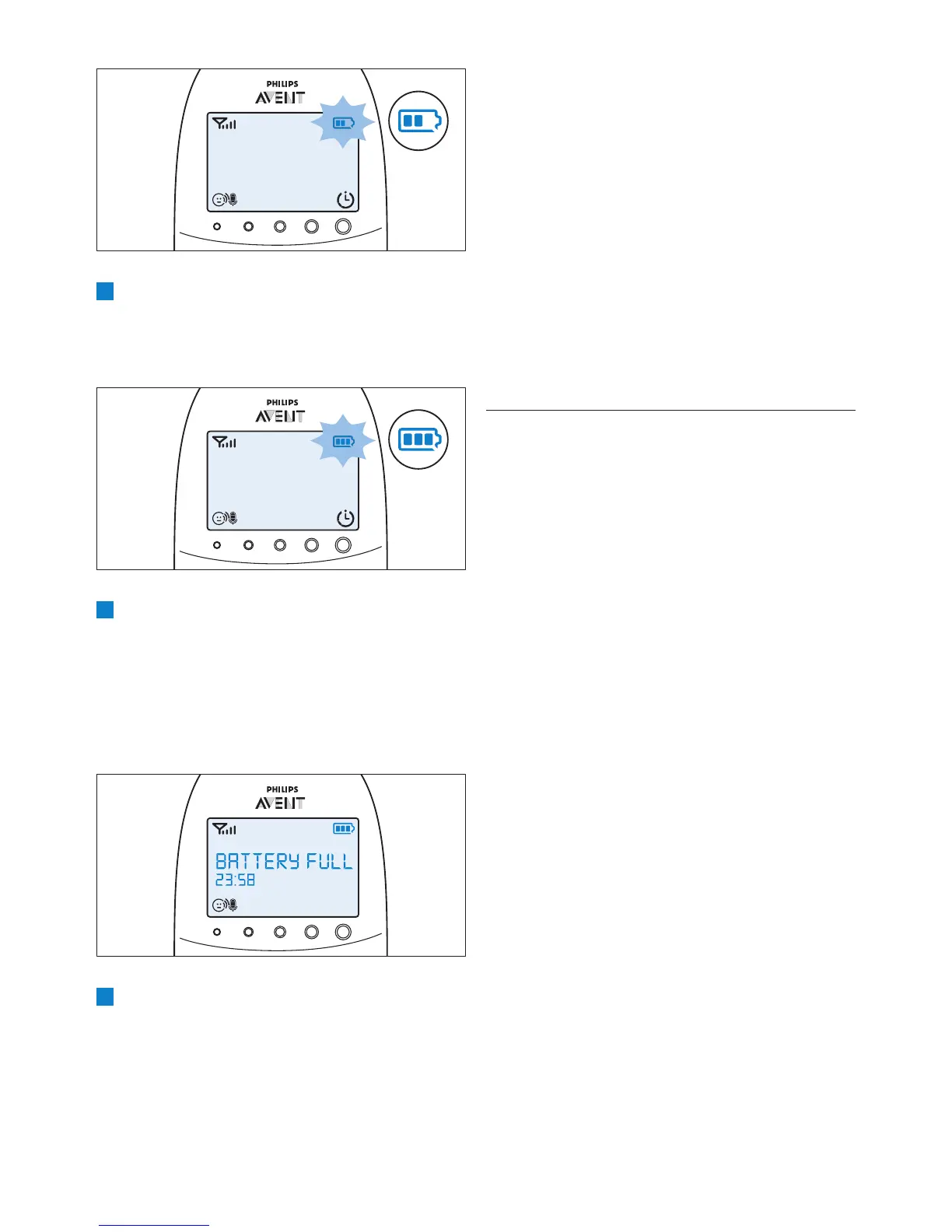 PHILIPS
AVENT

PHILIPS
AVENT

PHILIPS
AVENT
BATTERY FULL
23:58