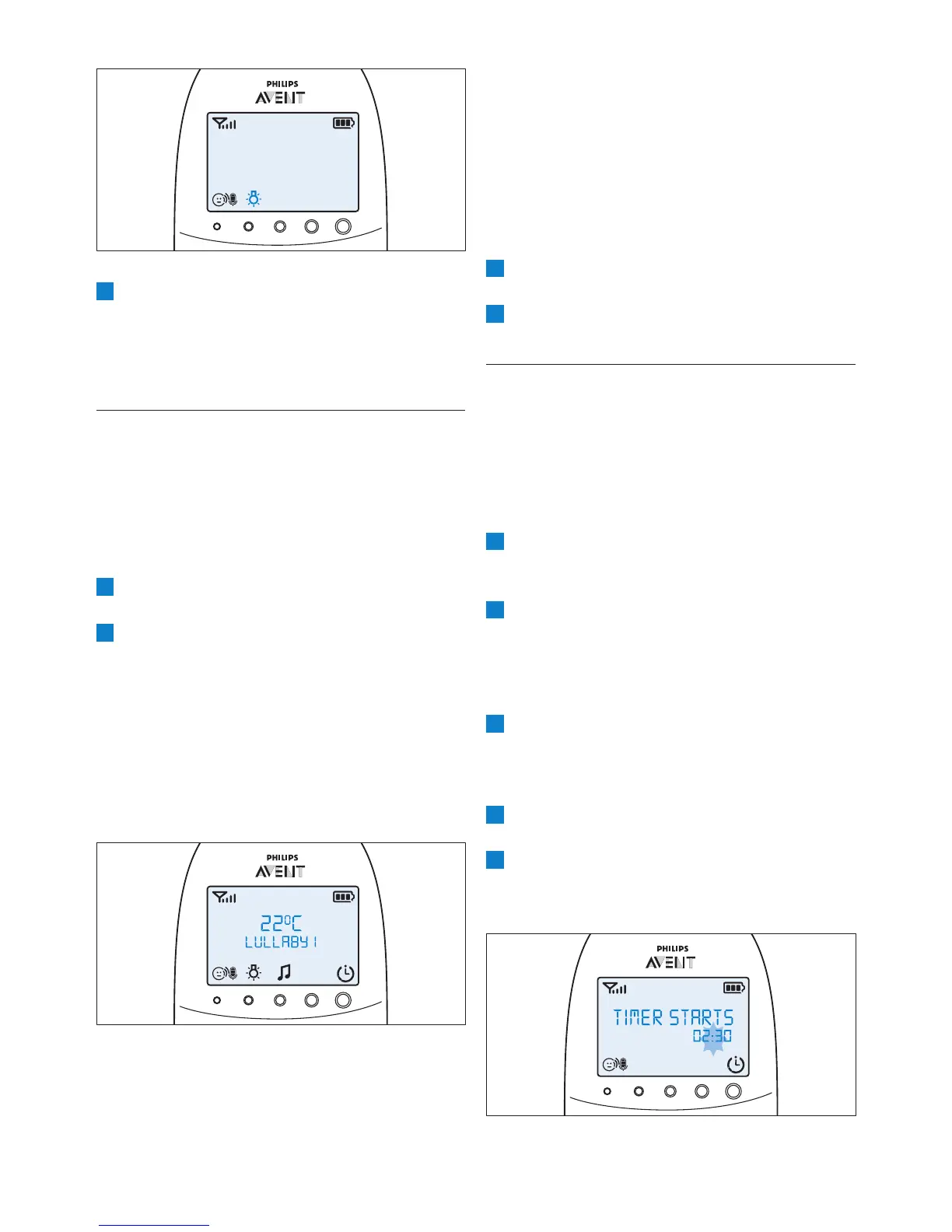 PHILIPS
AVENT

PHILIPS
AVENT

22°C
LULLABY 1

PHILIPS
AVENT

TIMER STARTS
02:30