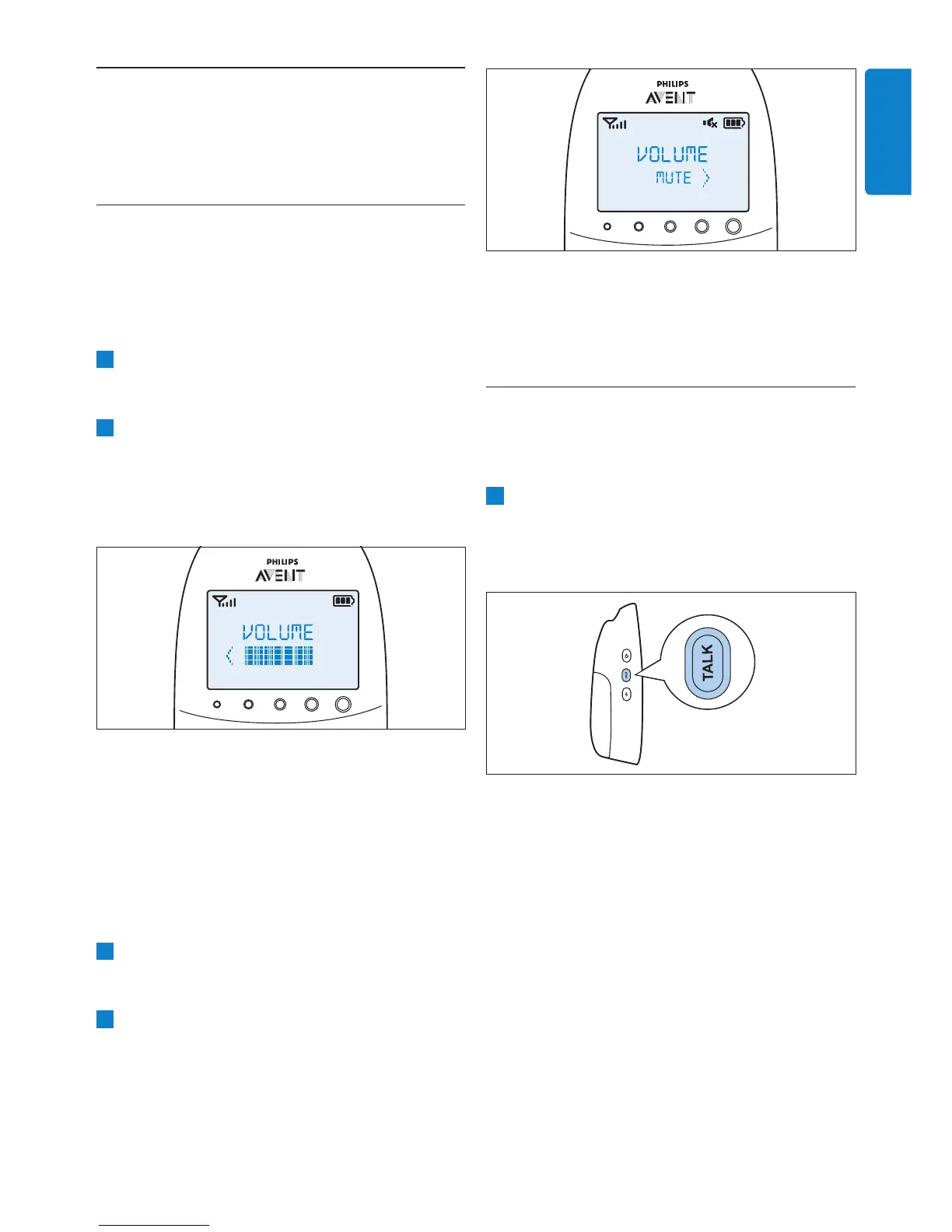 PHILIPS
AVENT
VOLUME
MUTE

PHILIPS
AVENT
VOLUME

TALK