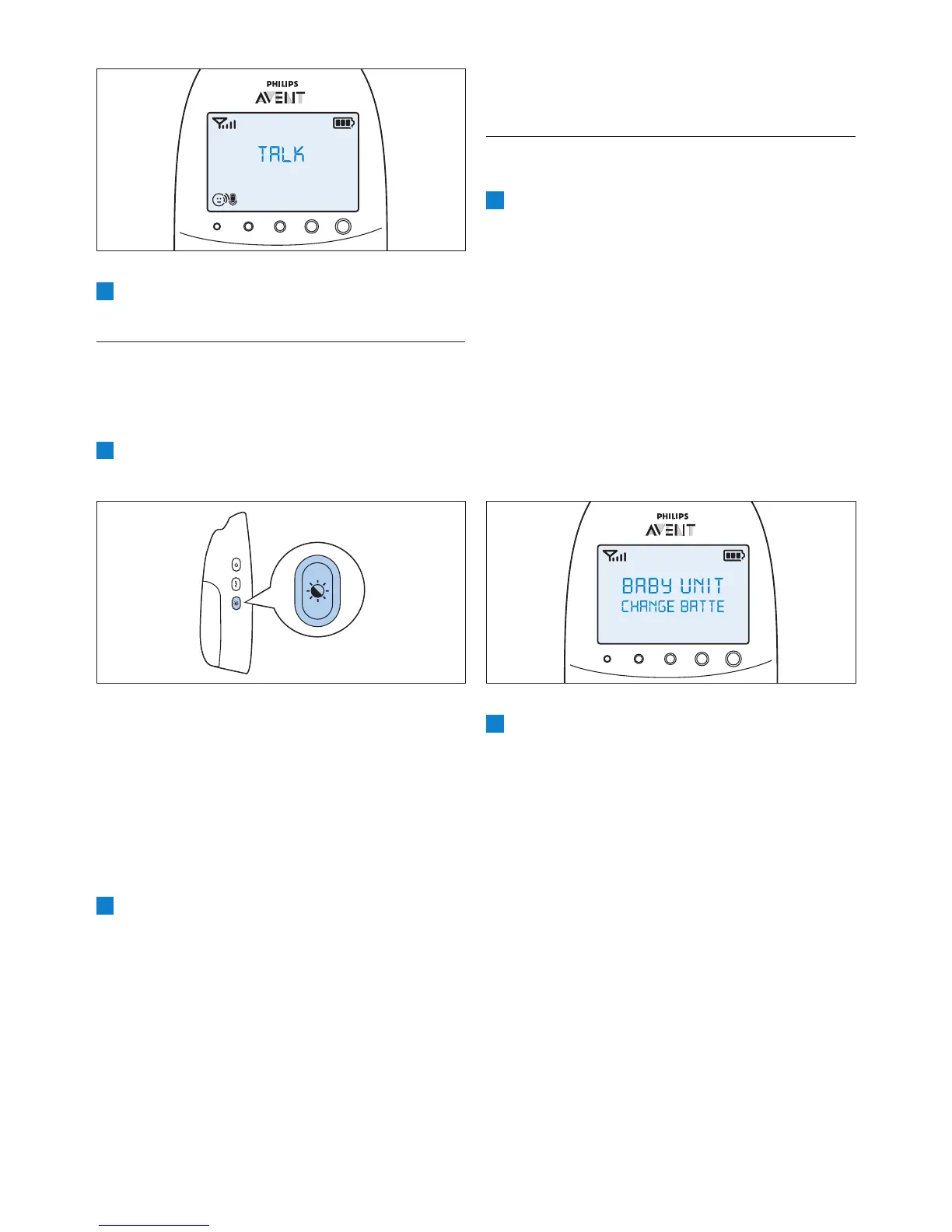 PHILIPS
AVENT
TALK

PHILIPS
AVENT
BABY UNIT
CHANGE BATTE