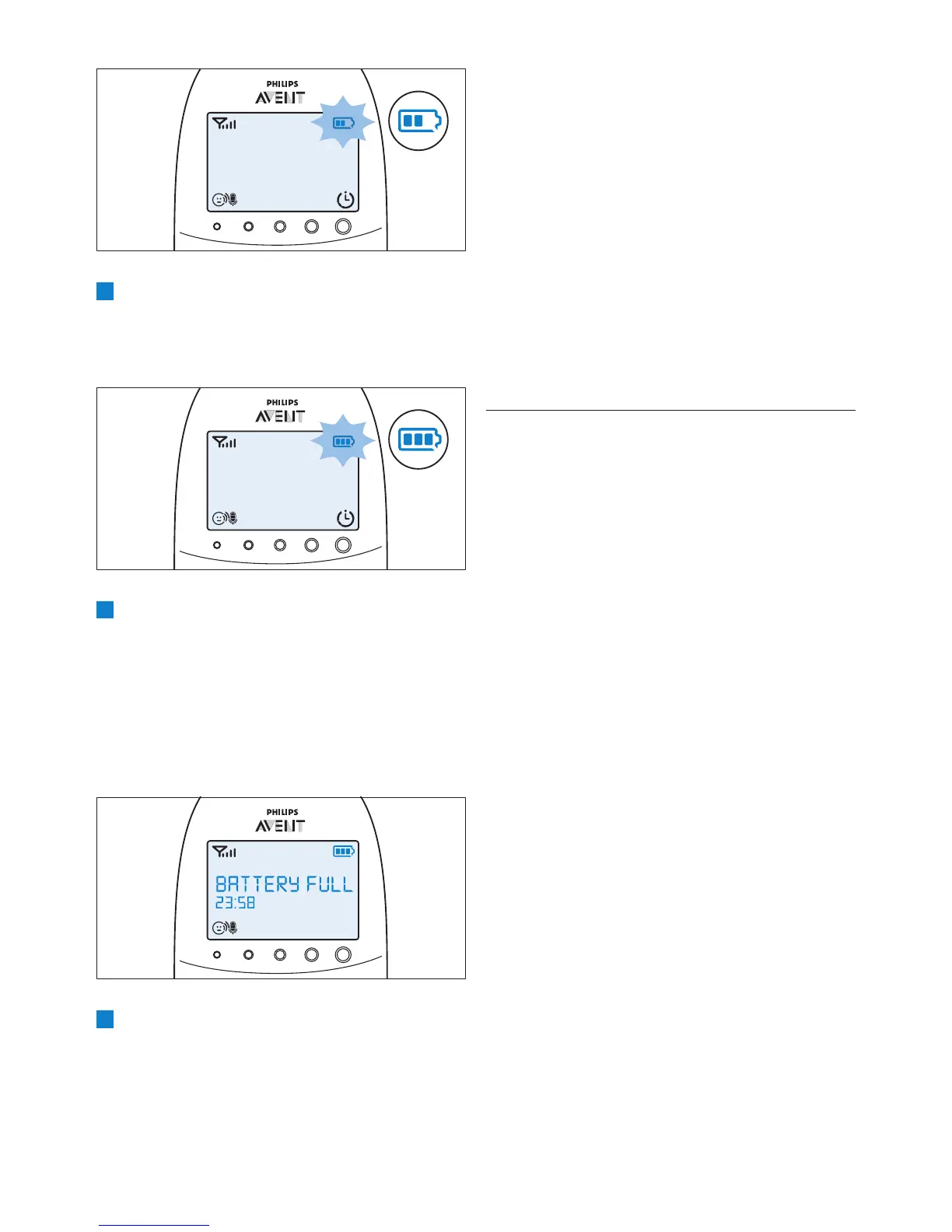 PHILIPS
AVENT

PHILIPS
AVENT

PHILIPS
AVENT
BATTERY FULL
23:58